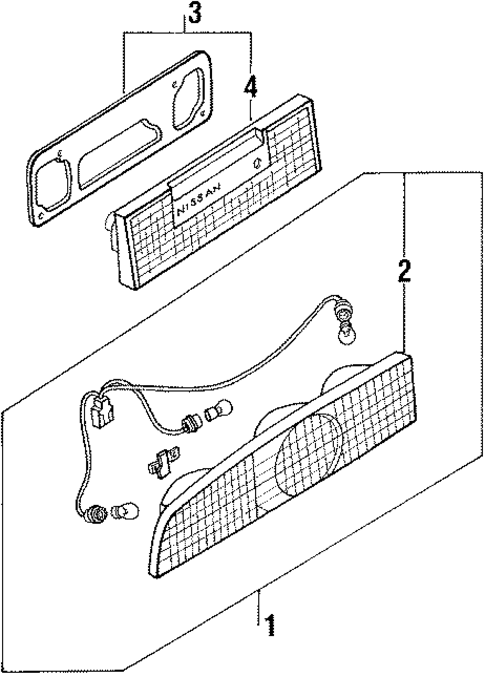 3
4
NISSAN
2
1