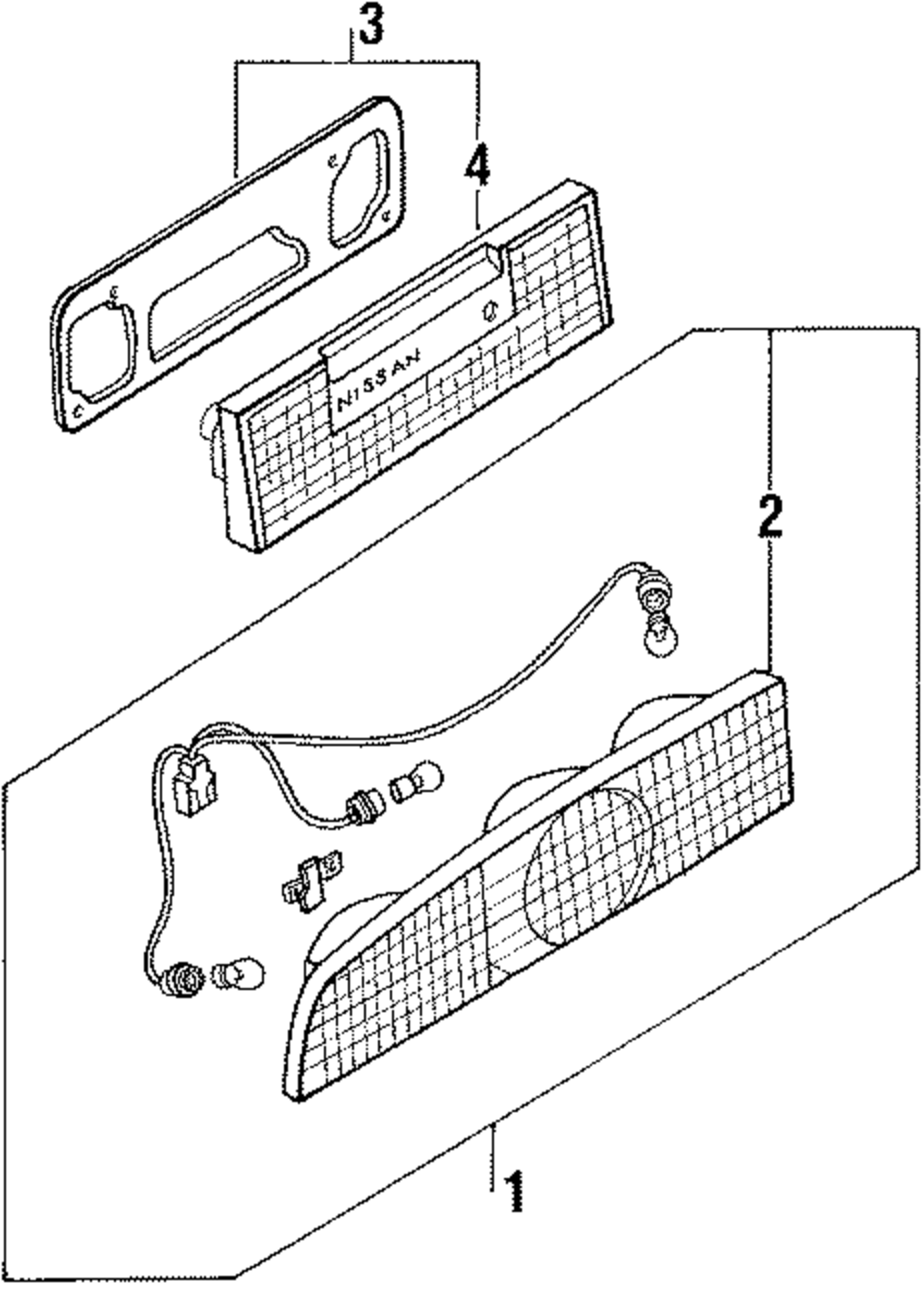 3
4
NISSAN
2
1