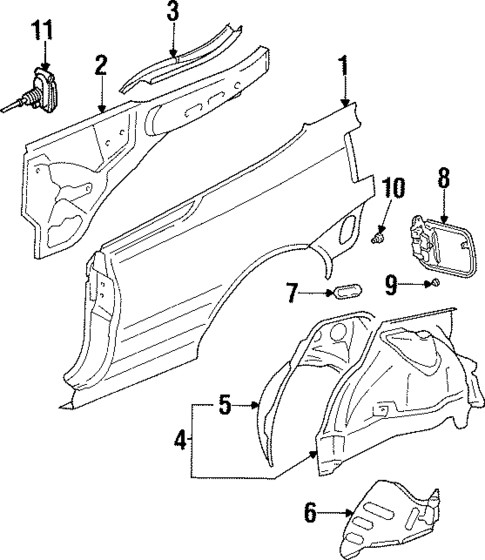 11
3
2
1
10
8
7
9
5
4
6