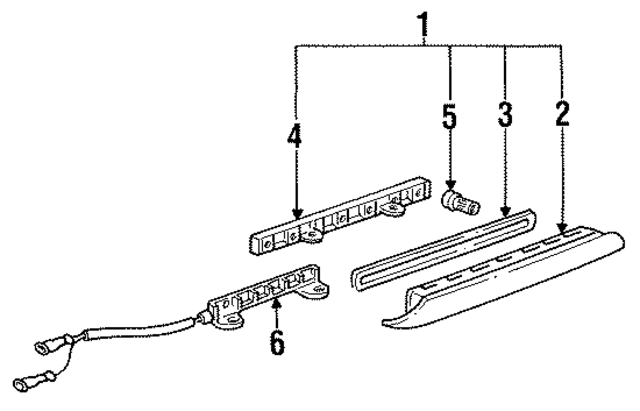 1
4
5
3
2
6