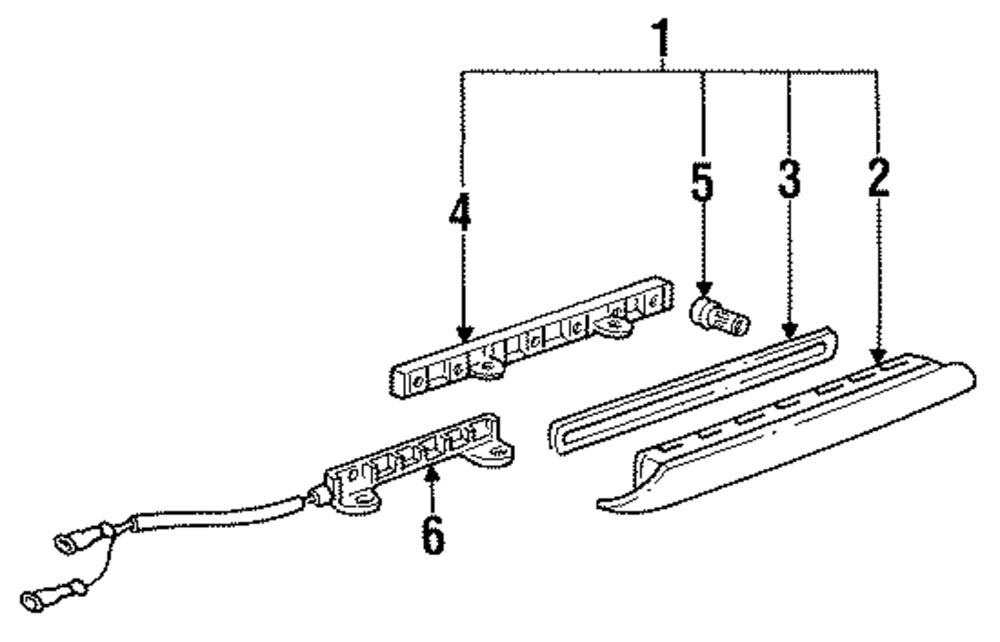 1
4
5
3
2
6