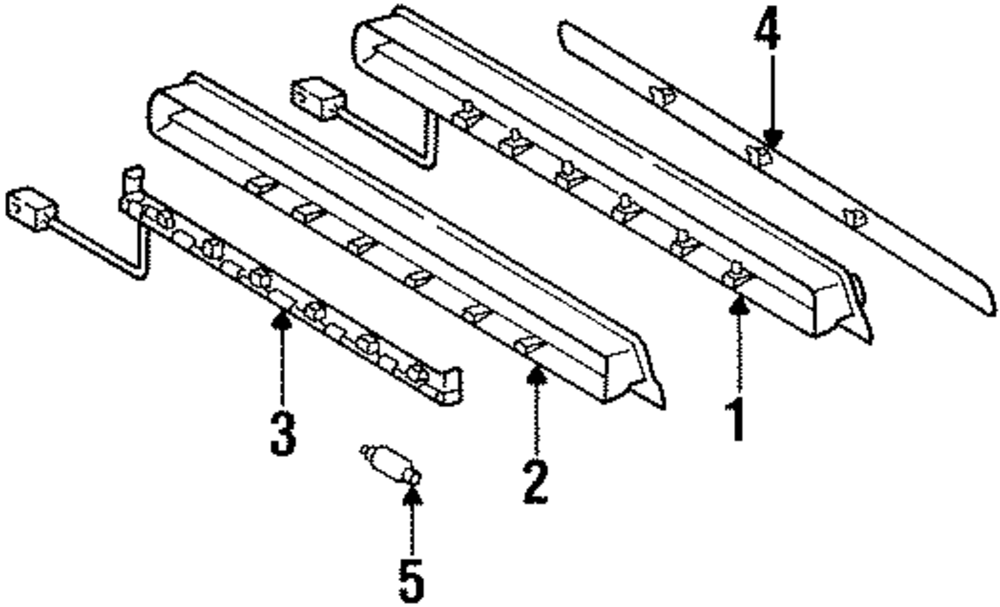 4
1
3
2
5