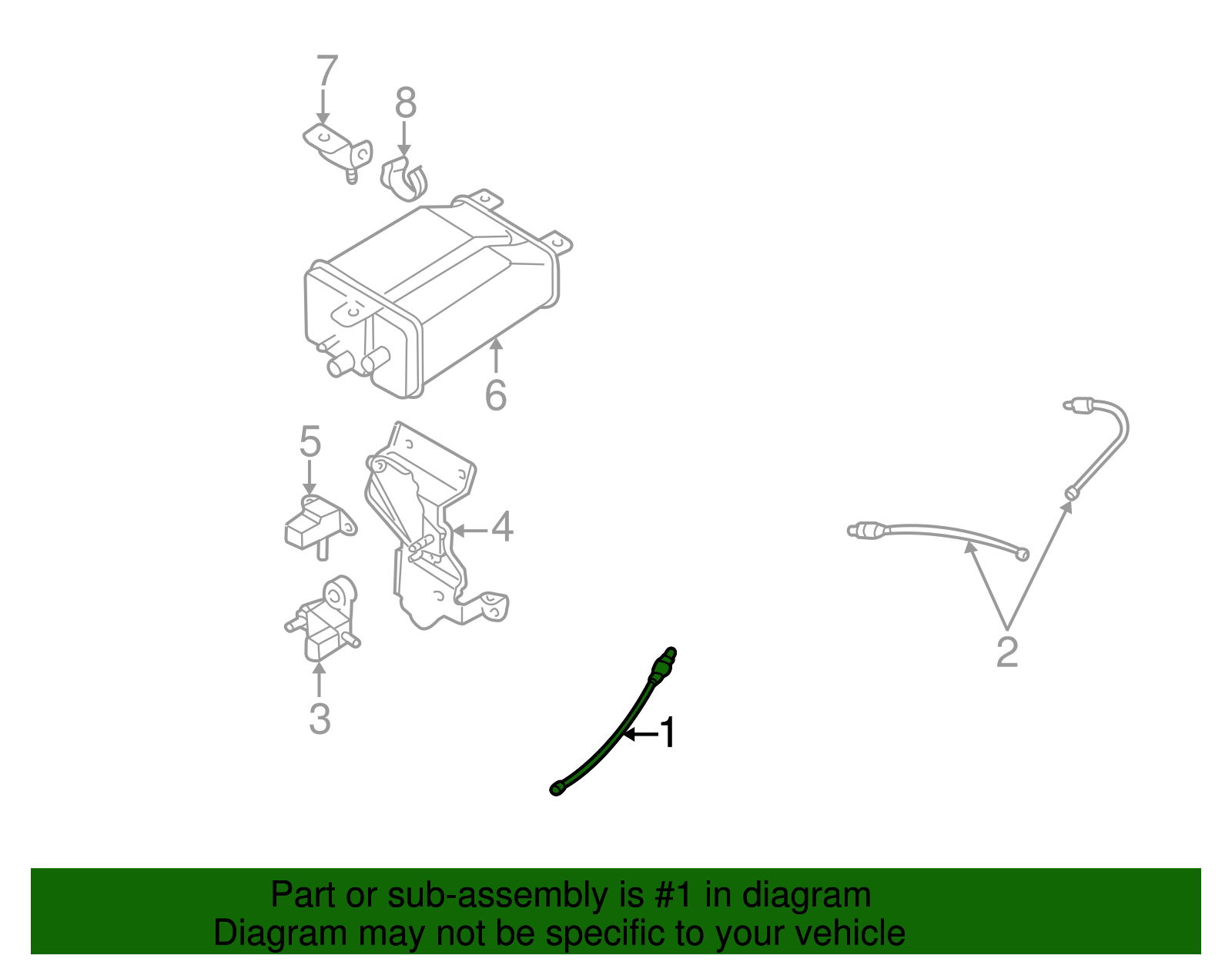 7
8
6
5
4
3
2
1

Part or sub-assembly is #1 in diagram
Diagram may not be specific to your vehicle