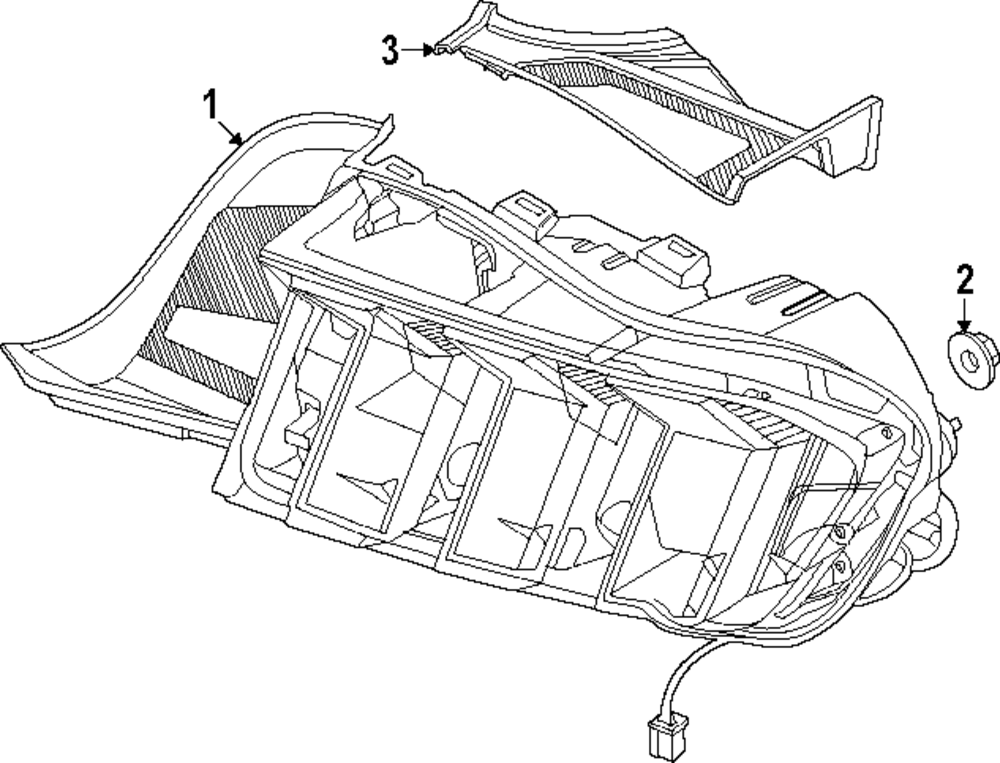 3
1
2