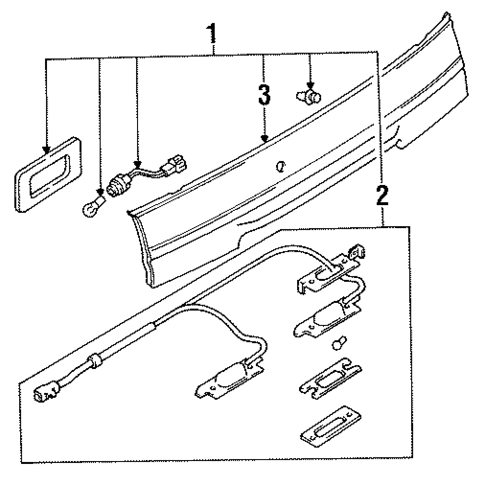 1
3
2