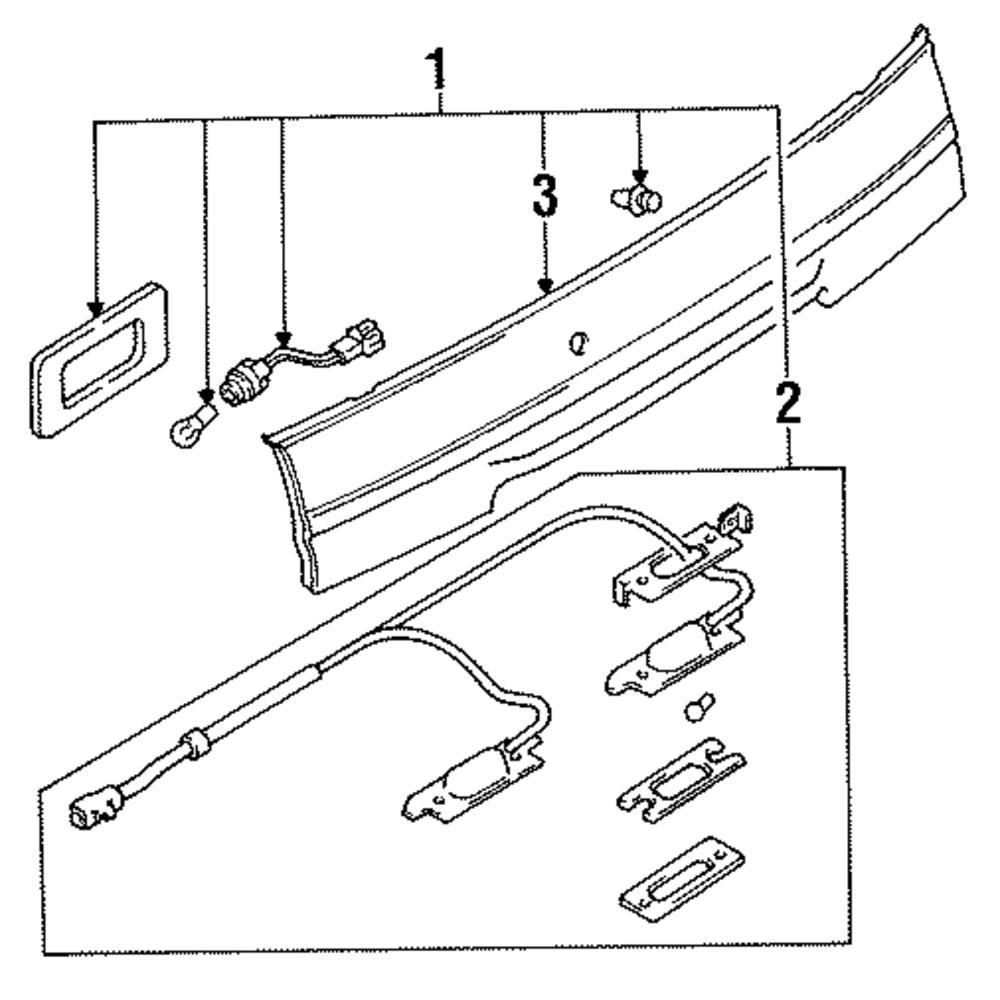 1
3
2