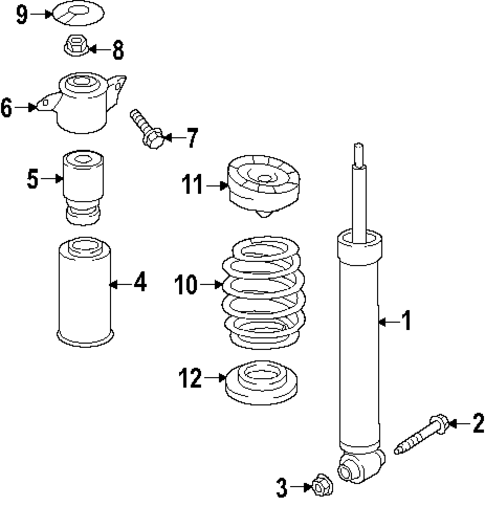 9
8
6
7
5
11
4
10
1
12
2
3