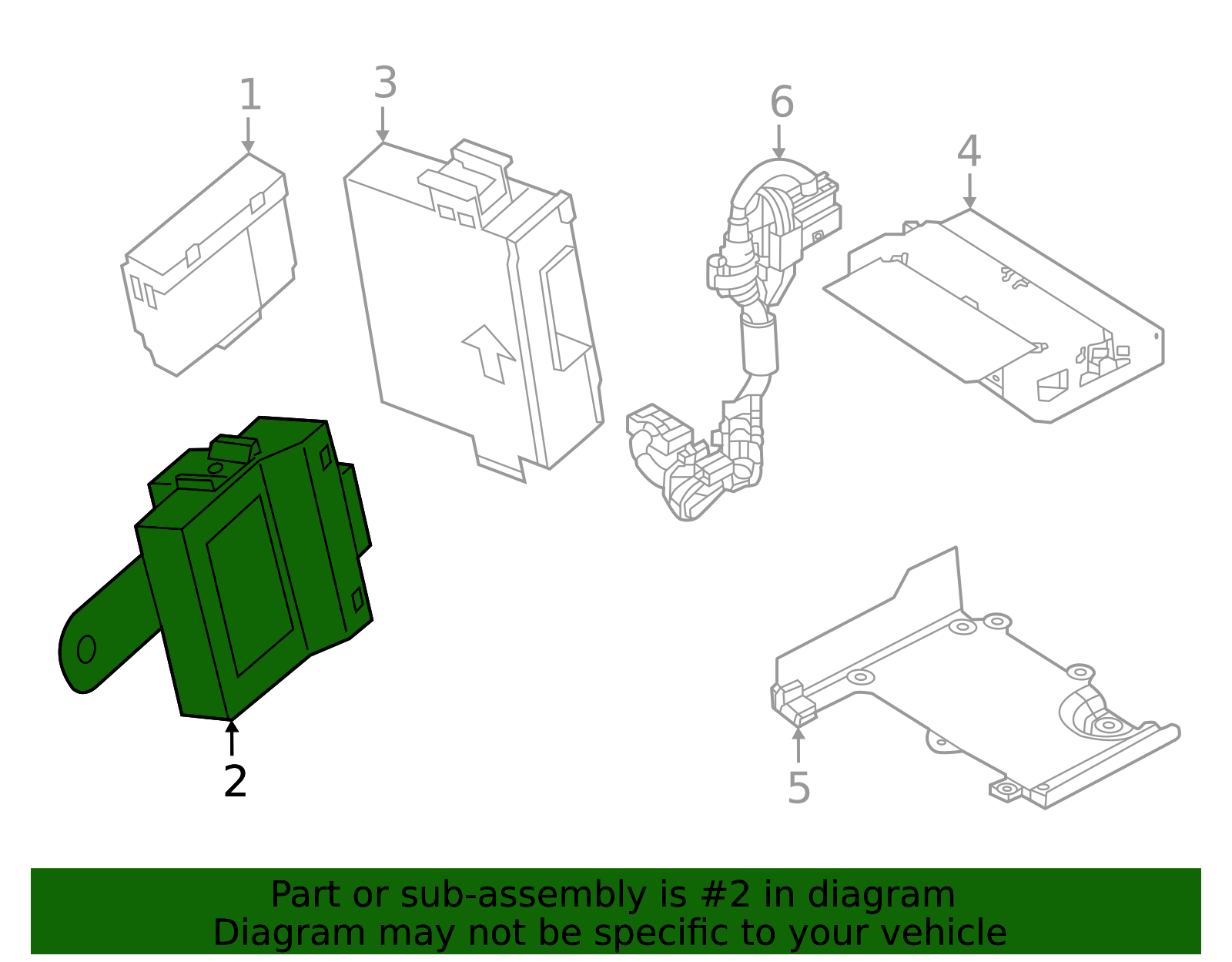 1
3
6
4
2
5

Part or sub-assembly is #2 in diagram
Diagram may not be specific to your vehicle