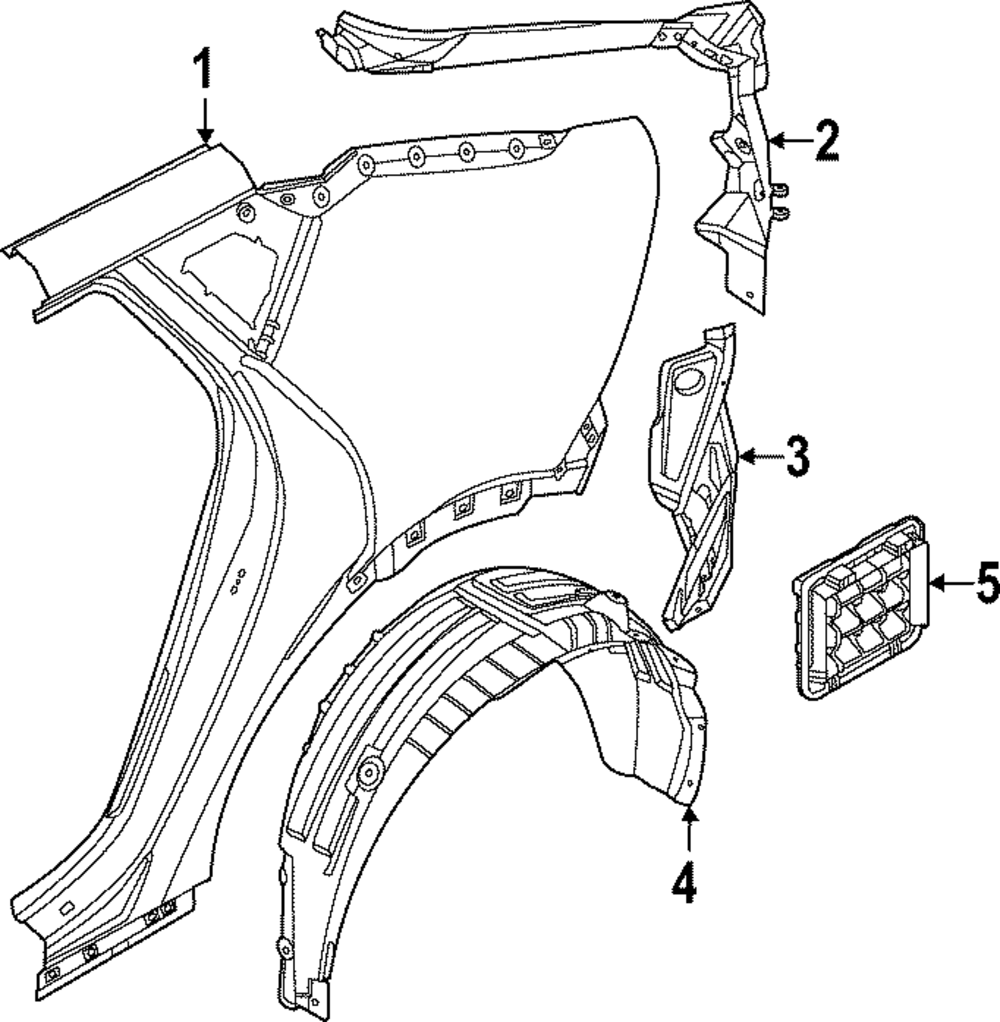 1
2
3
5
4