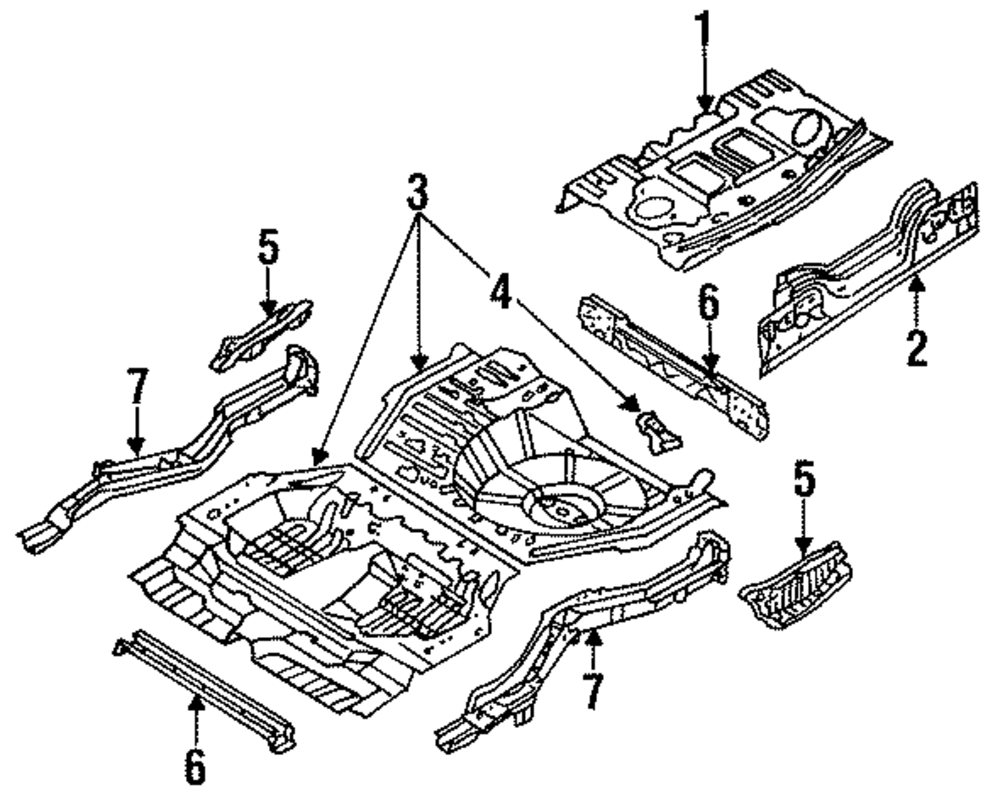 1
3
5
4
6
2
7
5
7
6