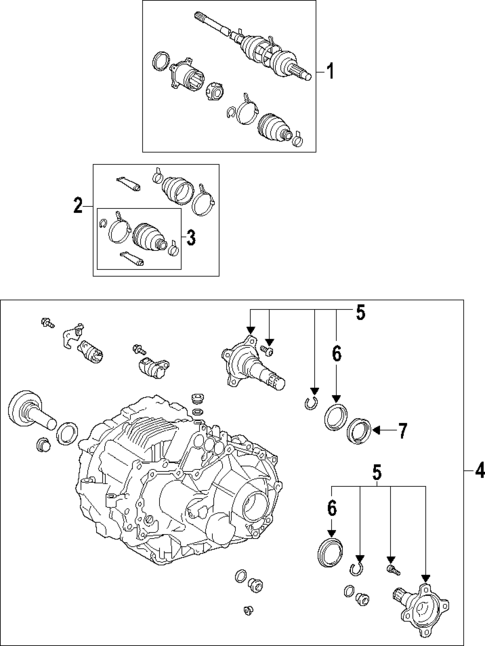 1
2
3
5
6
7
4
5
6