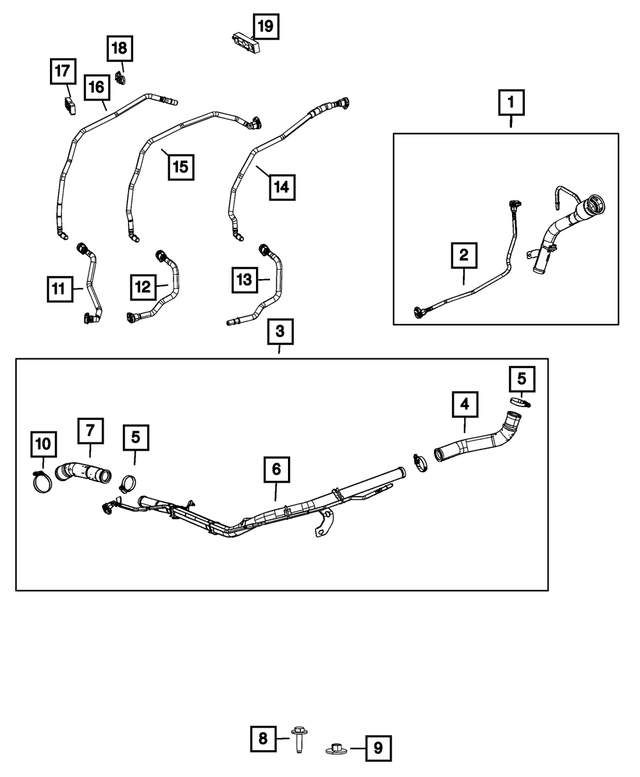 19
18
17
16
15
14
1
2
11
12
13
3
5
4
10
7
5
6
8
9