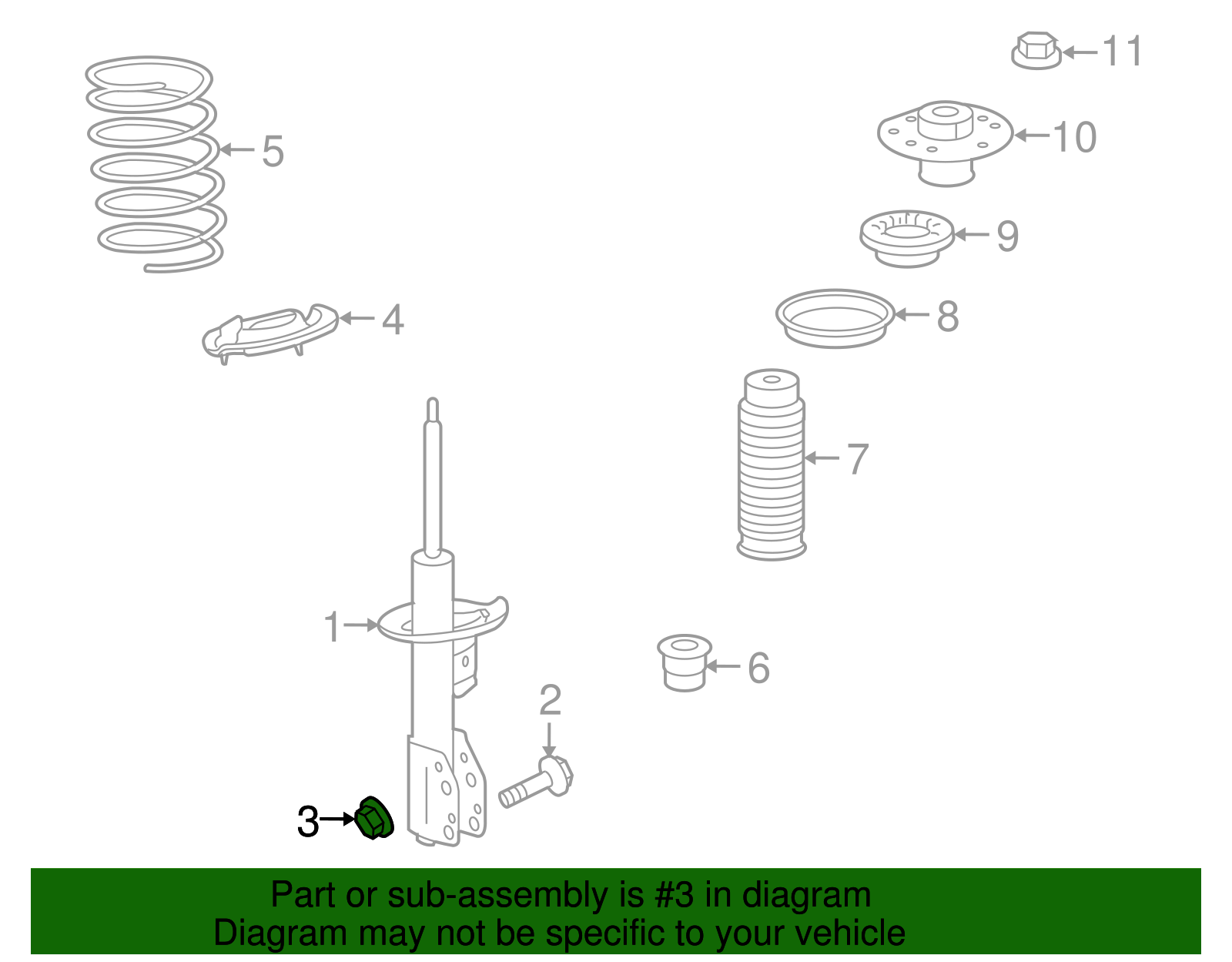 11

5

10

9

4

8

7

1

6

2

3

Part or sub-assembly is #3 in diagram
Diagram may not be specific to your vehicle