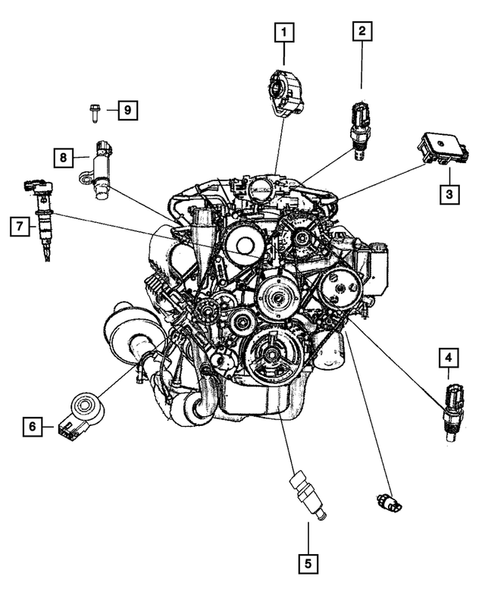 1
2
9
8
3
7
4
6
5