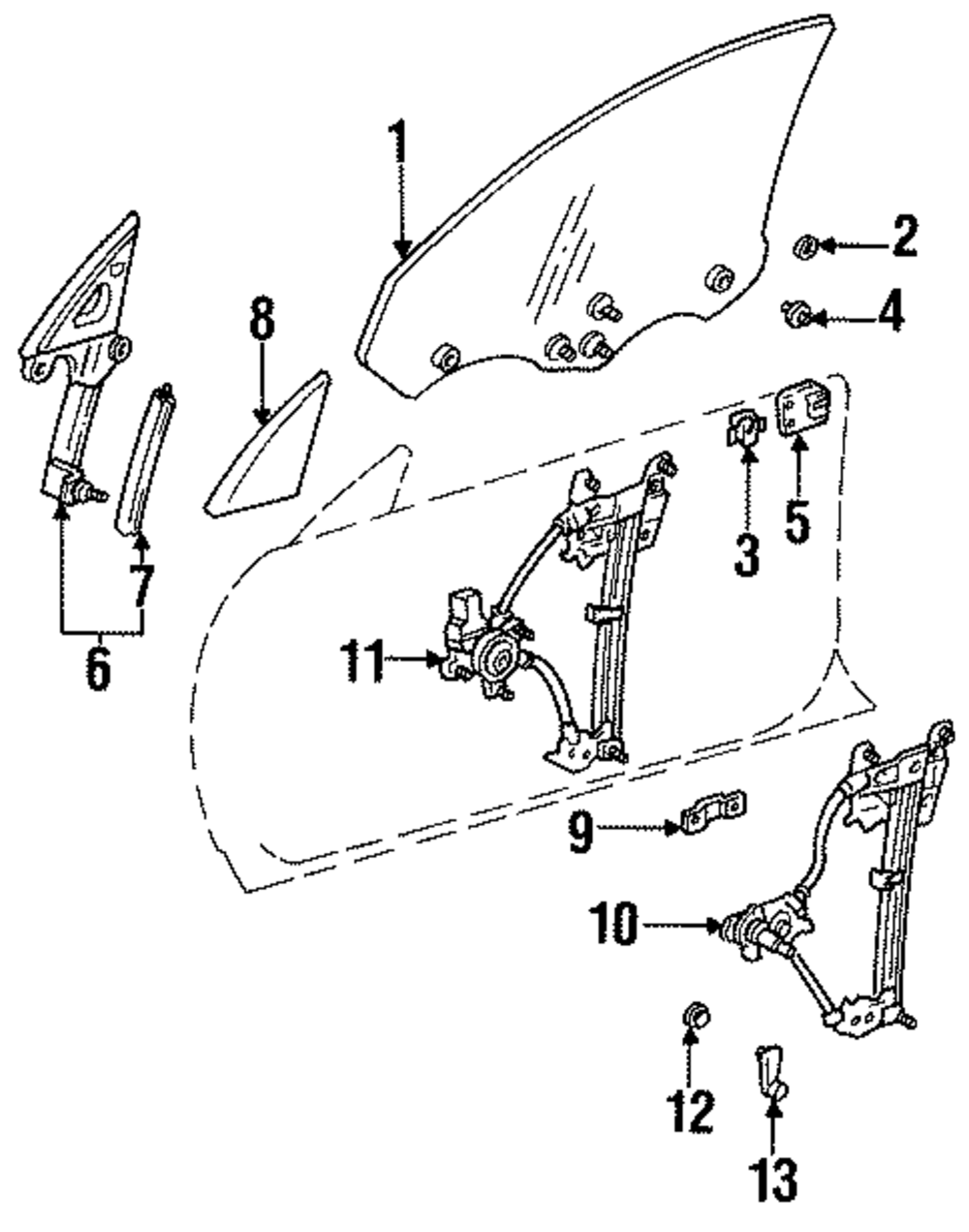 1
2
4
8
3
5
7
6
11
9
10
12
13