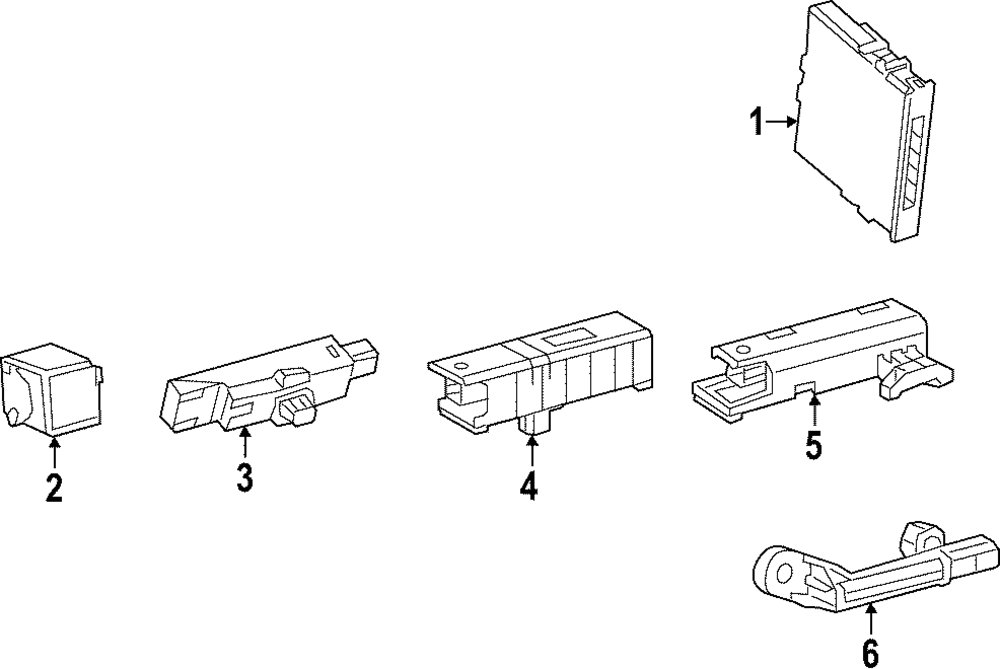 1
2
3
4
5
6