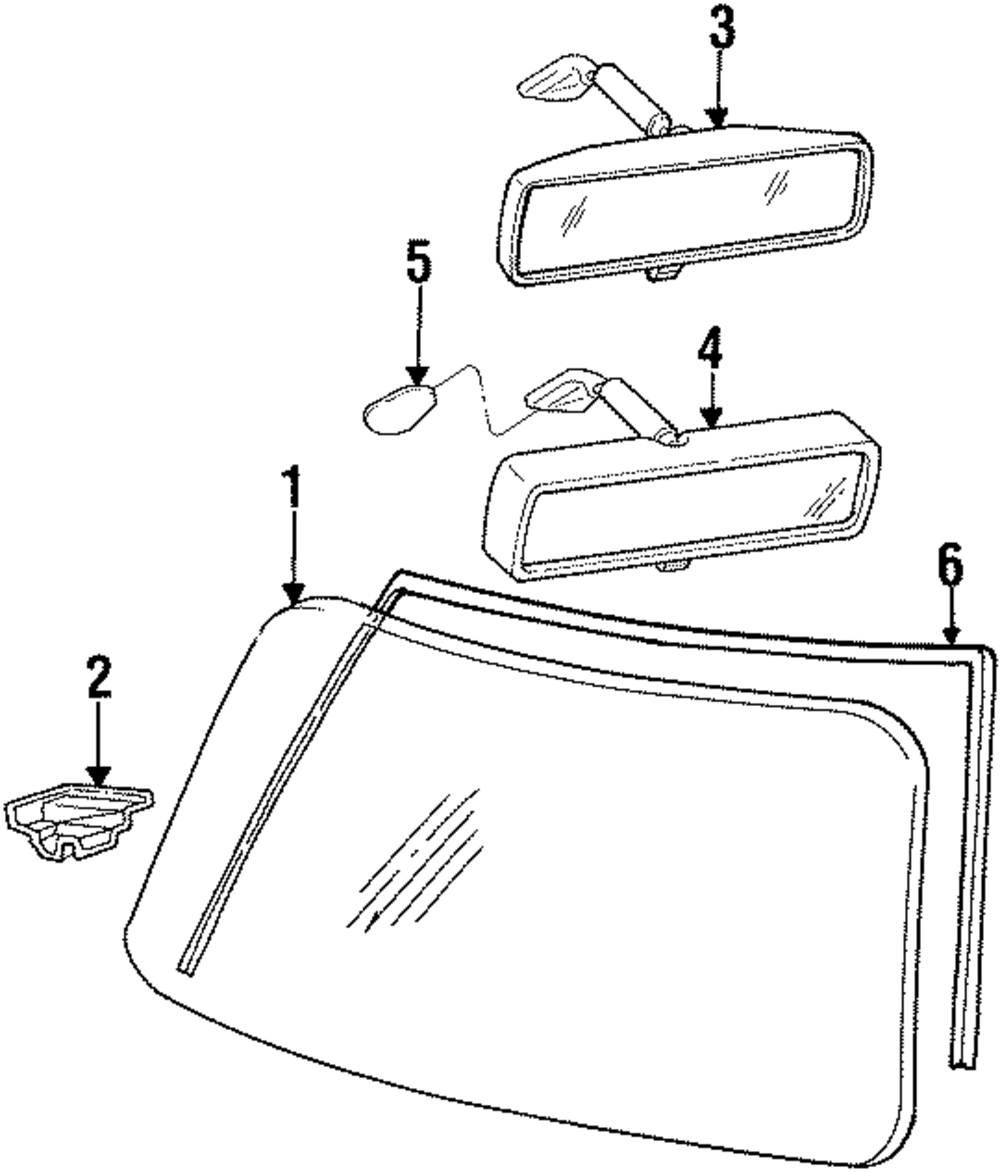 3
5
4
1
6
2