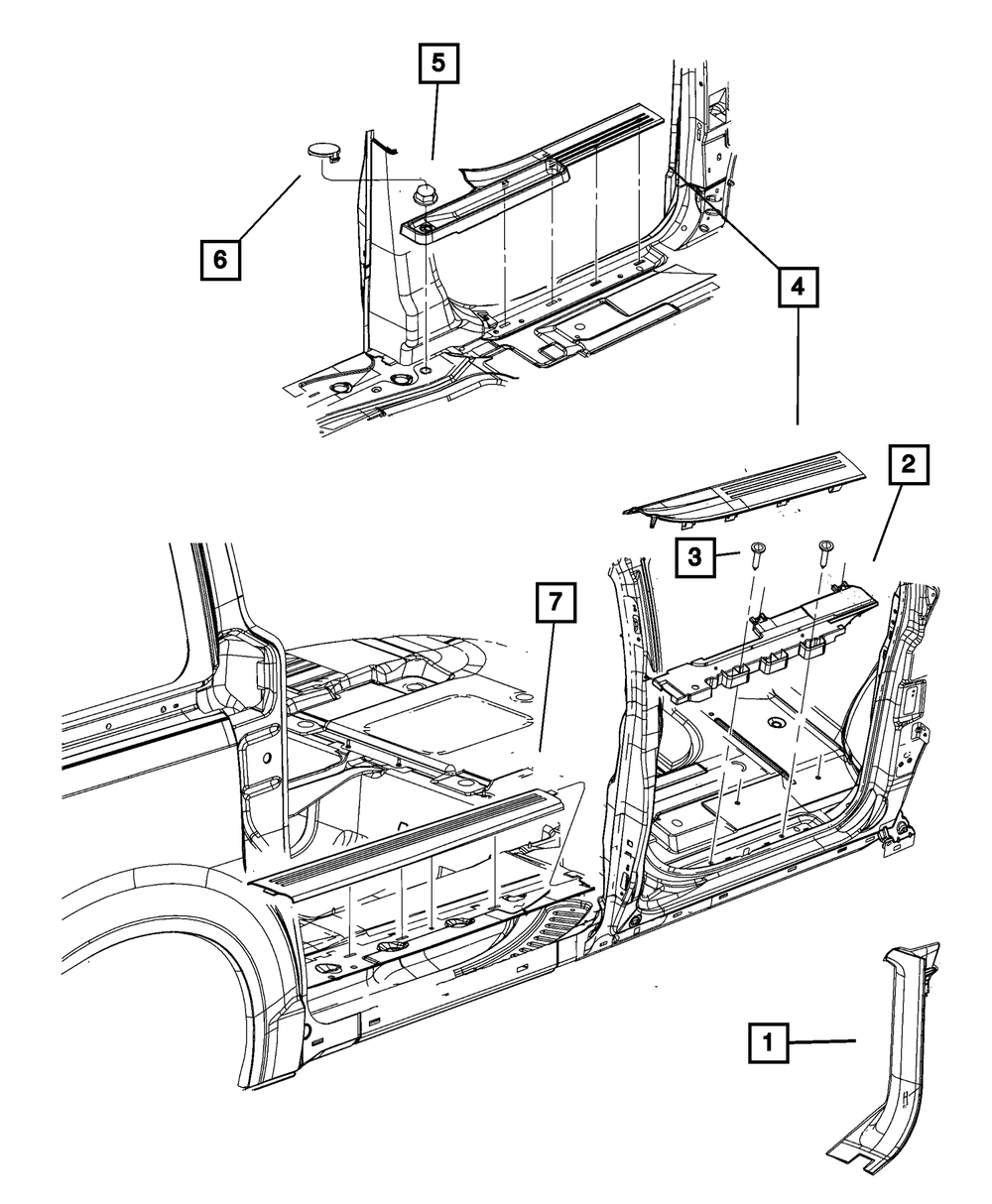 5
6
4
2
3
7
1