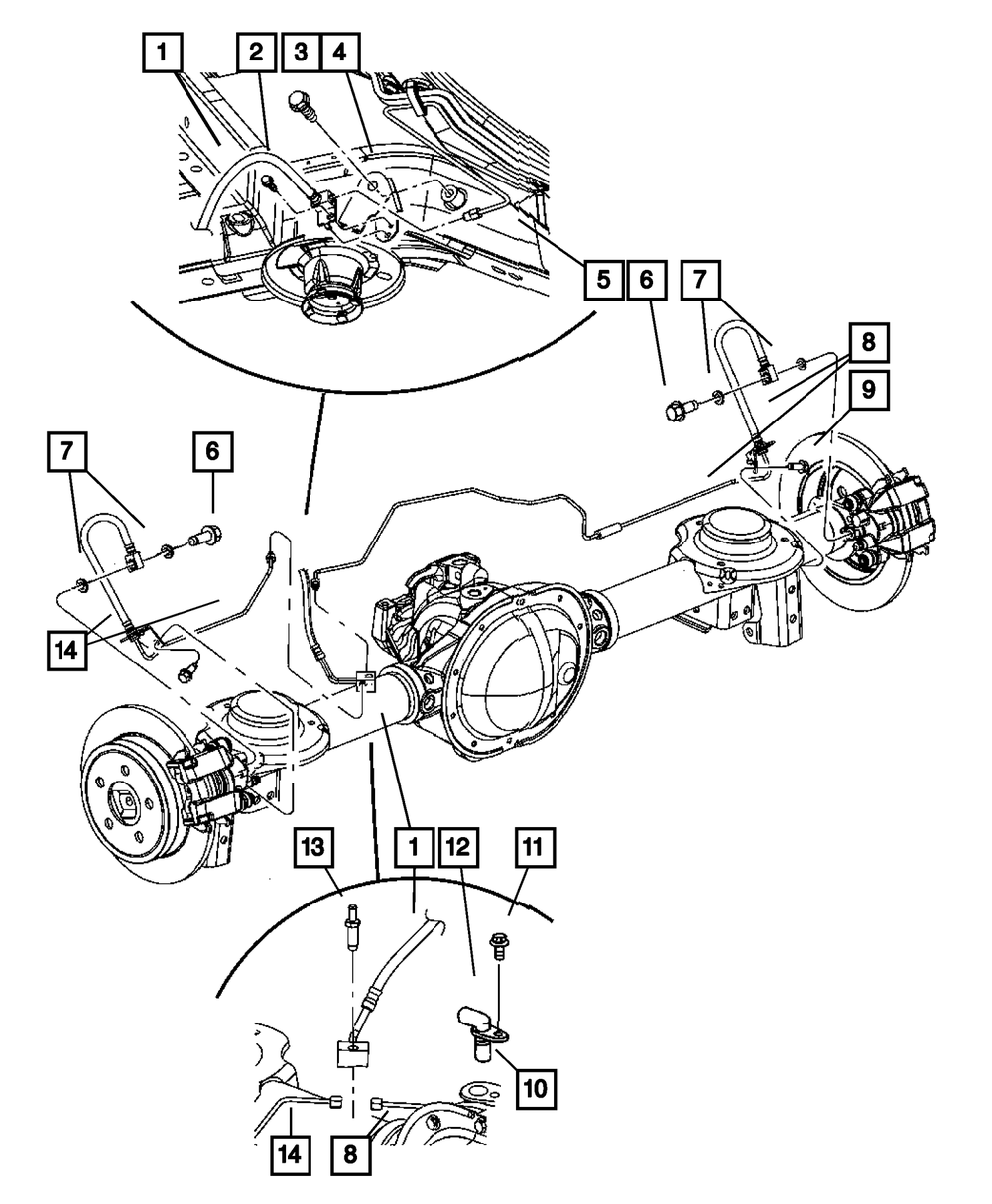 1
2
3
4
5
6
7
8
9
7
6
14
13
1
12
11
10
14
8