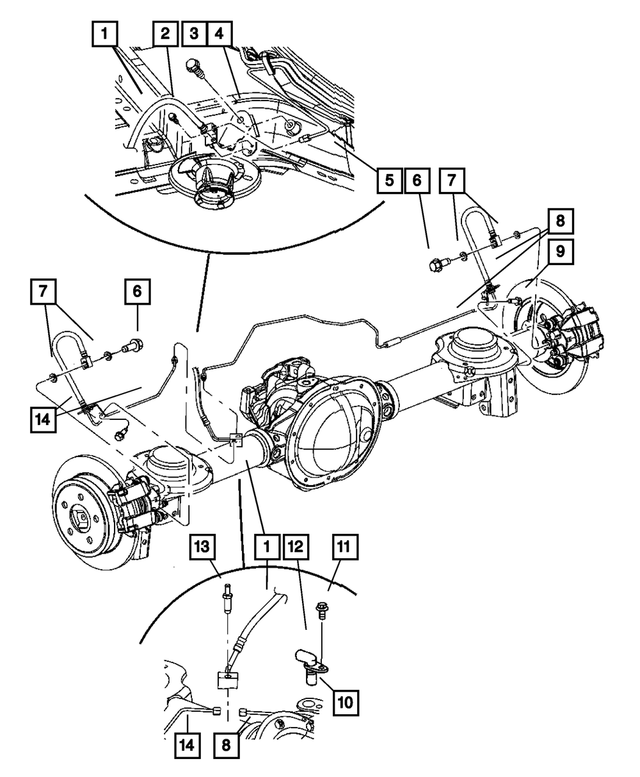 1
2
3
4
5
6
7
8
9
7
6
14
13
1
12
11
10
14
8