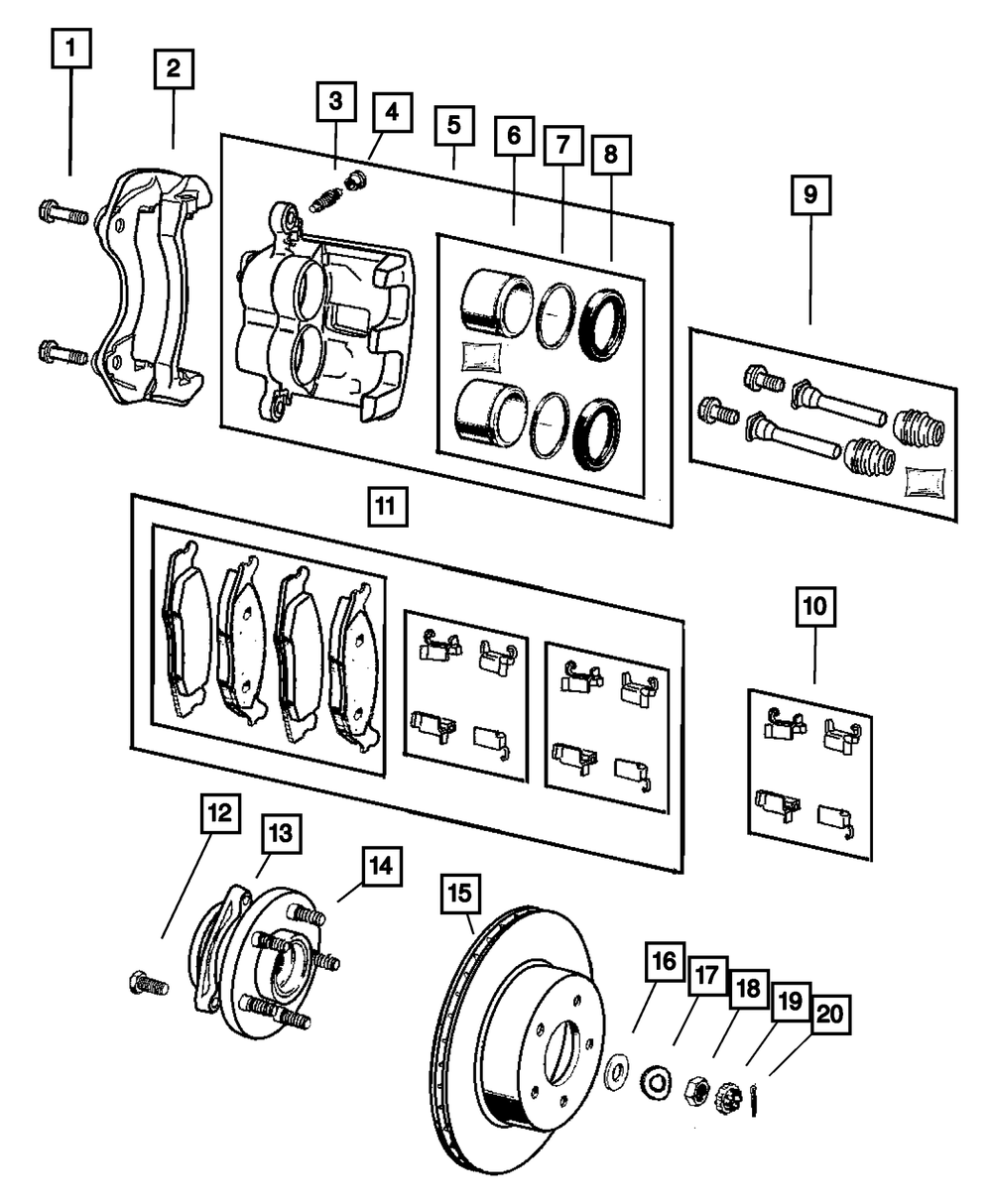 1
2
3
4
5
6
7
8
9
11
10
12
13
14
15
16
17
18
19
20