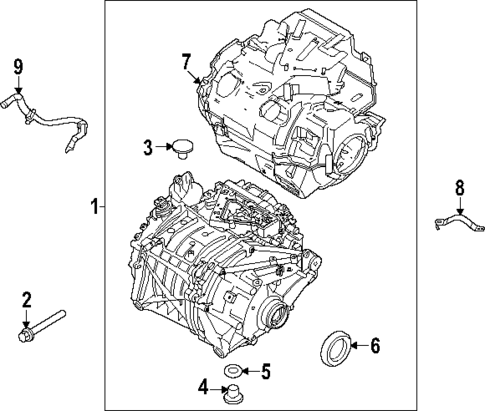 9
7
3
1
8
2
6
5
4