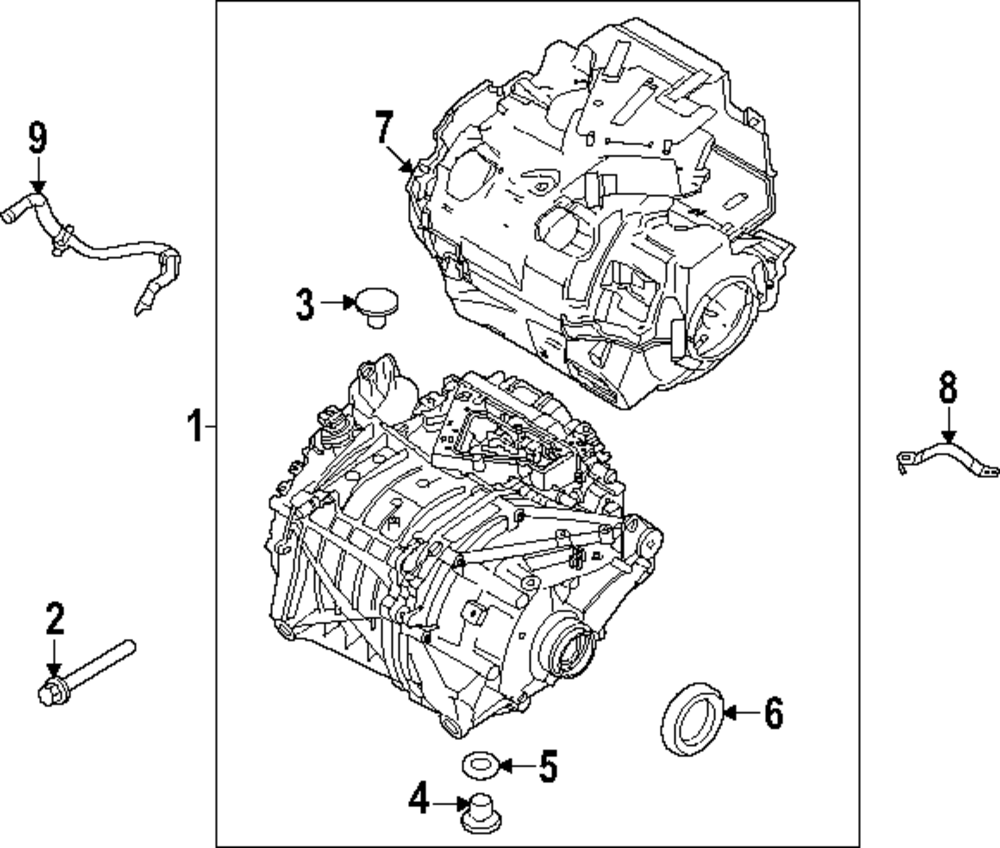 9
7
3
1
8
2
6
5
4