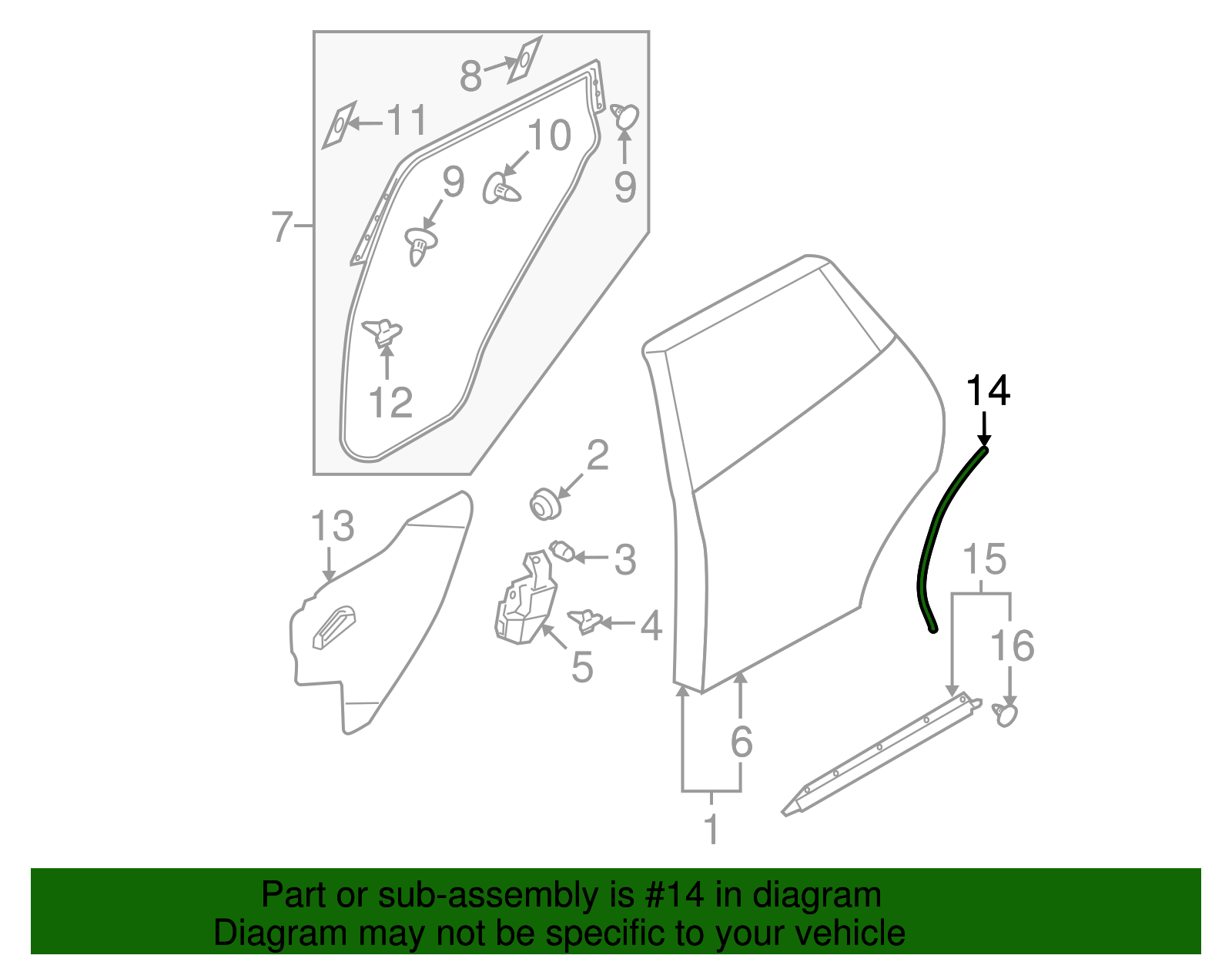 8
11
10
9
9
7
12
2
13
3
4
5
14
15
16
6
1

Part or sub-assembly is #14 in diagram
Diagram may not be specific to your vehicle