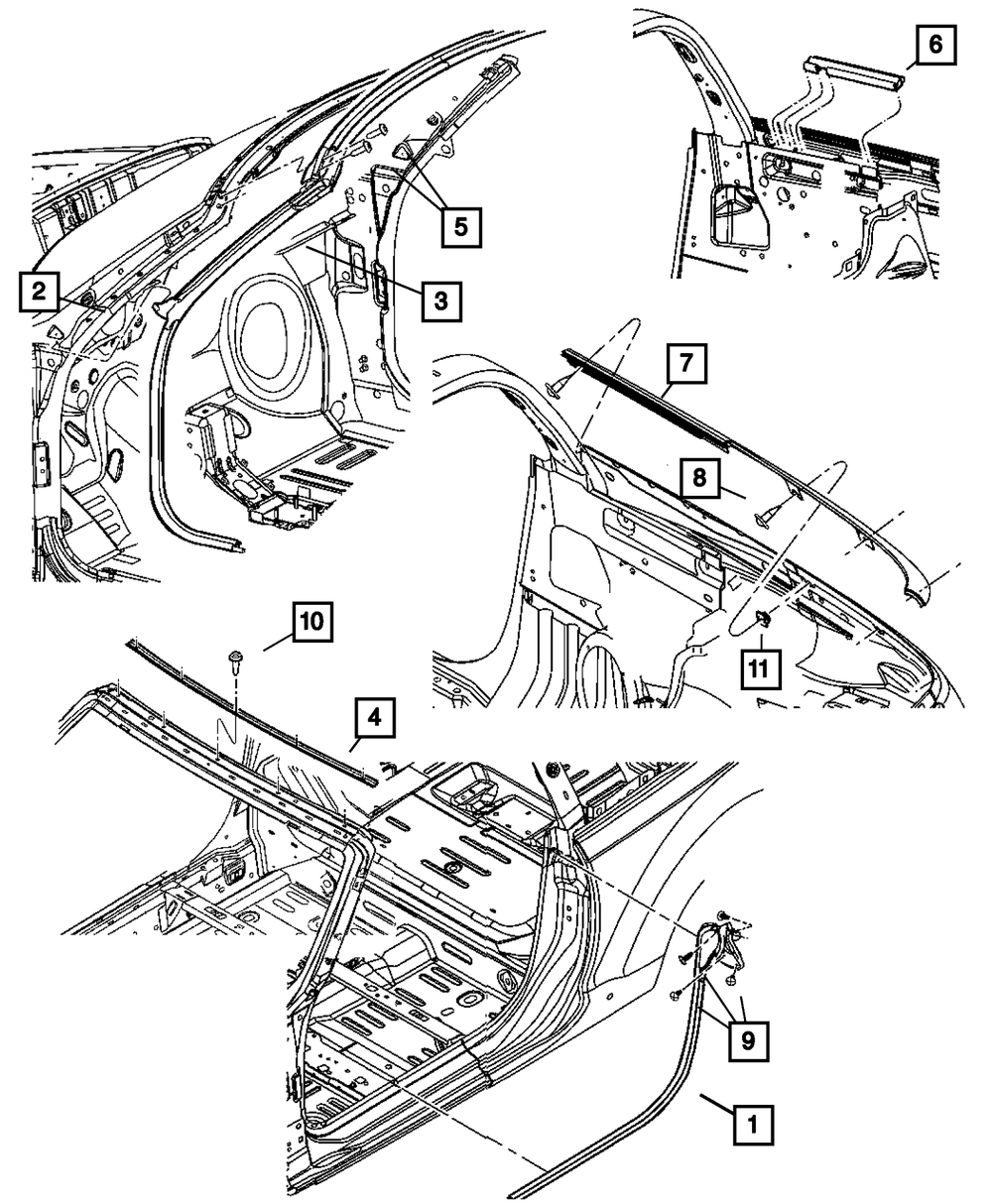 6
5
2
3
7
8
10
11
4
9
1