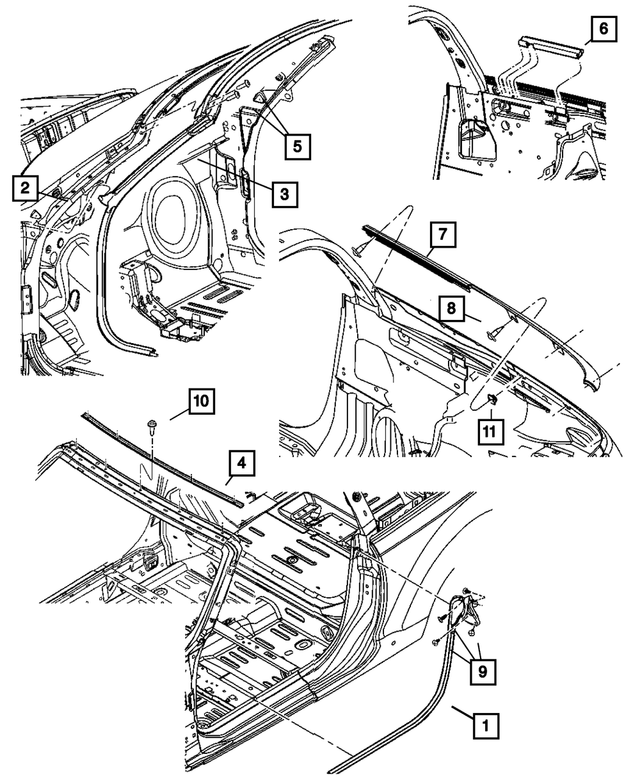 6
5
2
3
7
8
10
11
4
9
1