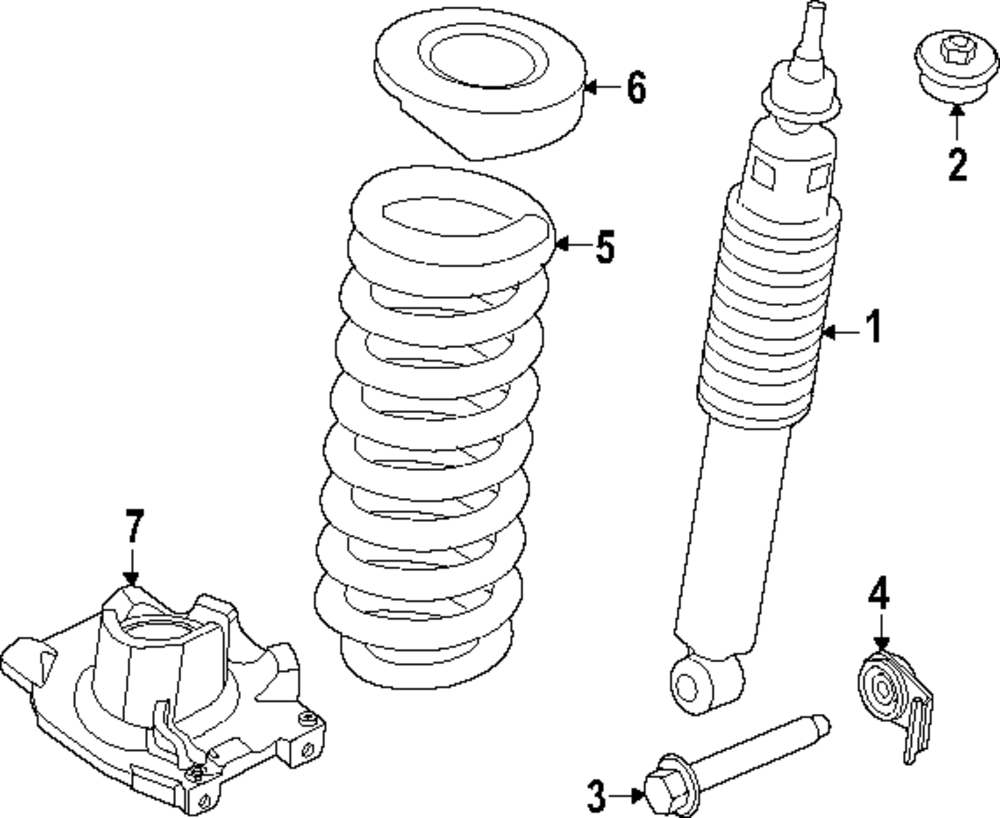 6
2
5
1
7
4
3