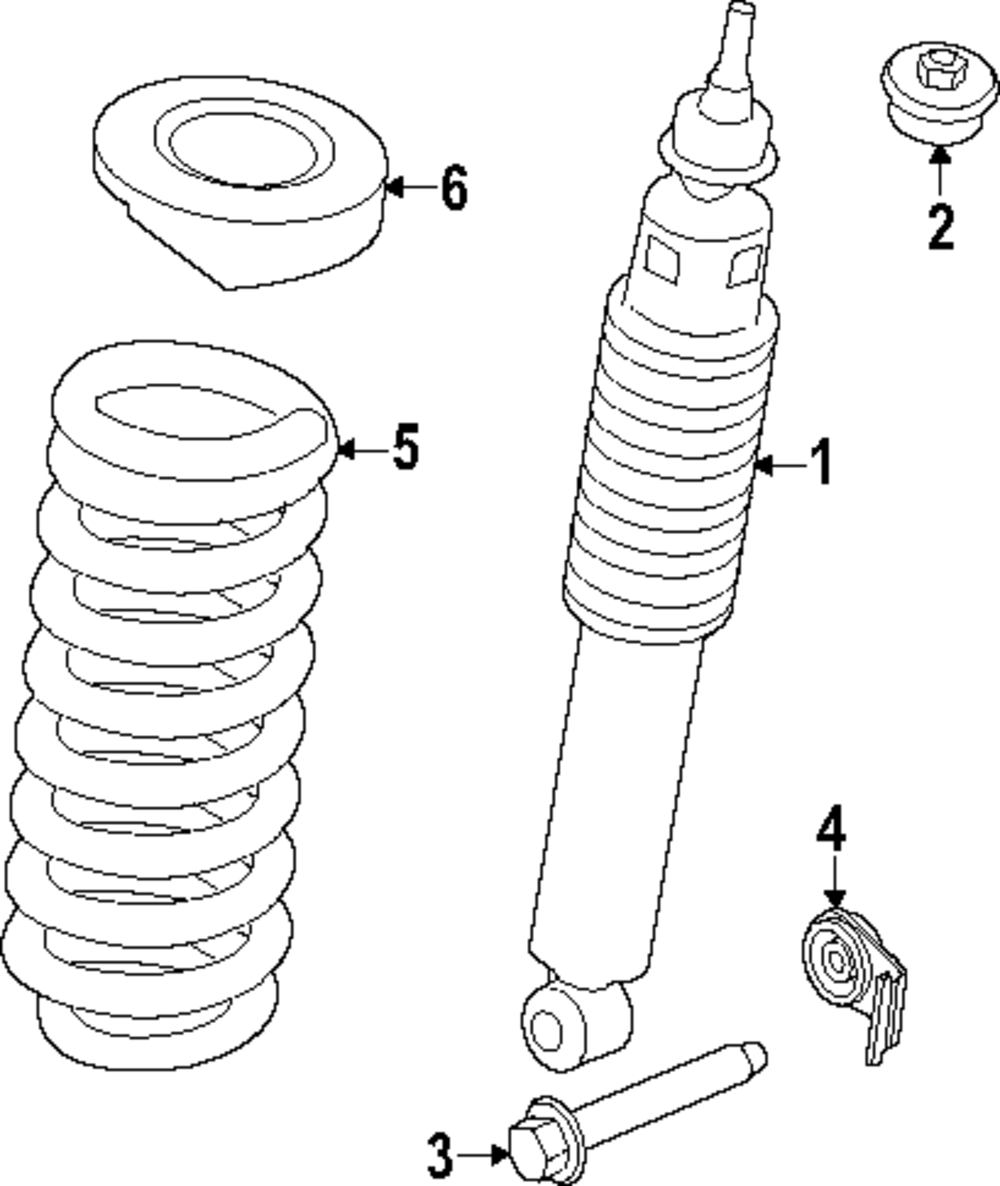 6
2
5
1
4
3