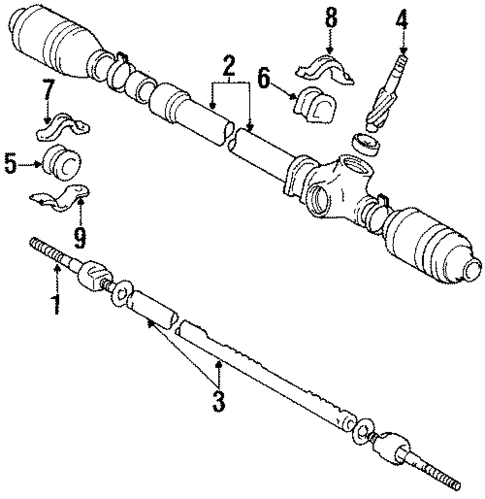 8
4
2
6
7
5
9
1
3