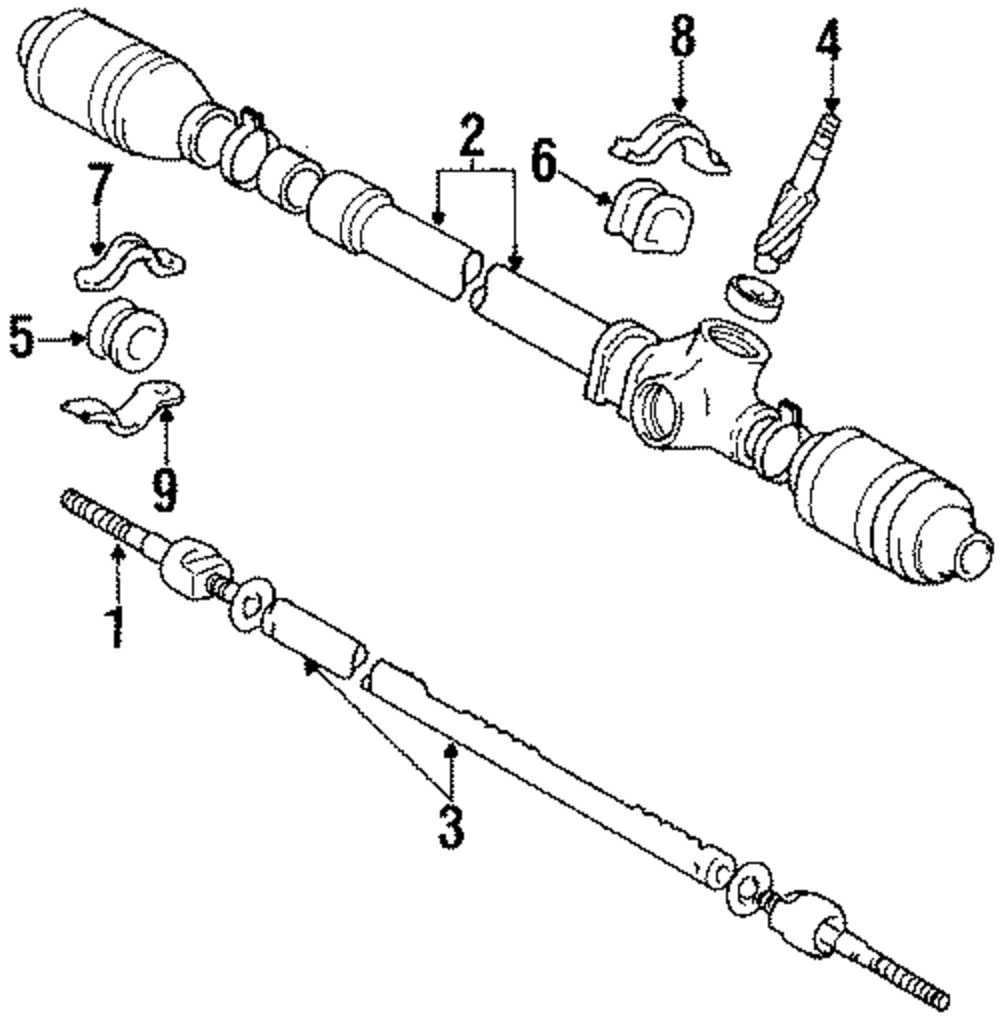 8
4
2
6
7
5
9
1
3