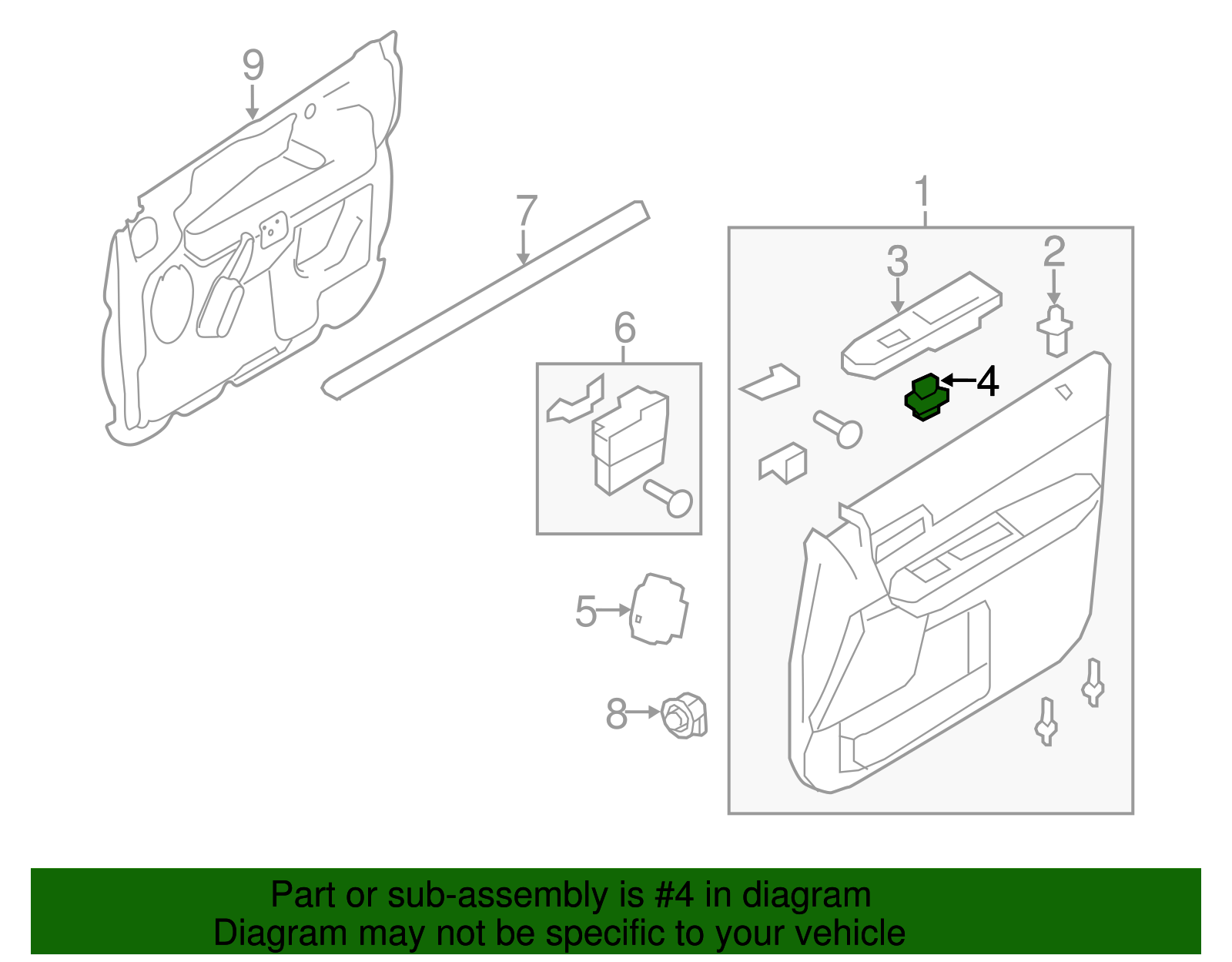 9
7
1
3
2
6
4
5
8

Part or sub-assembly is #4 in diagram
Diagram may not be specific to your vehicle