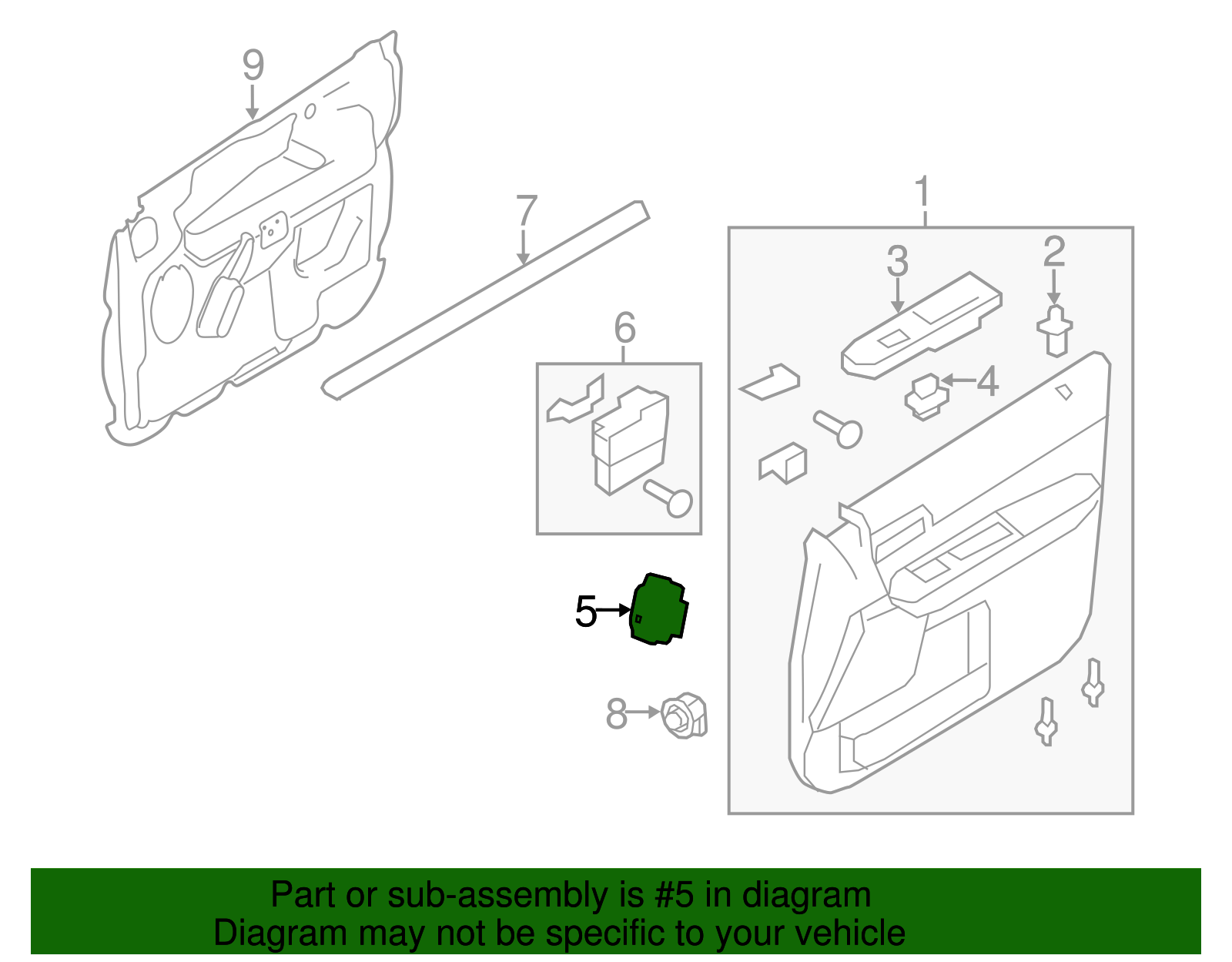 9

7

1

3

2

6

4

5

8

Part or sub-assembly is #5 in diagram
Diagram may not be specific to your vehicle