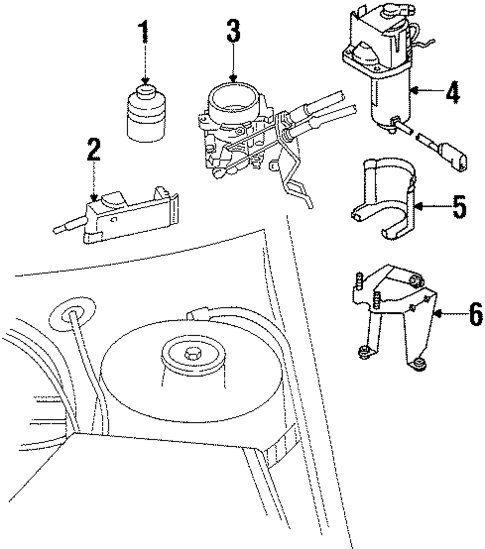 1
3
4
2
5
6