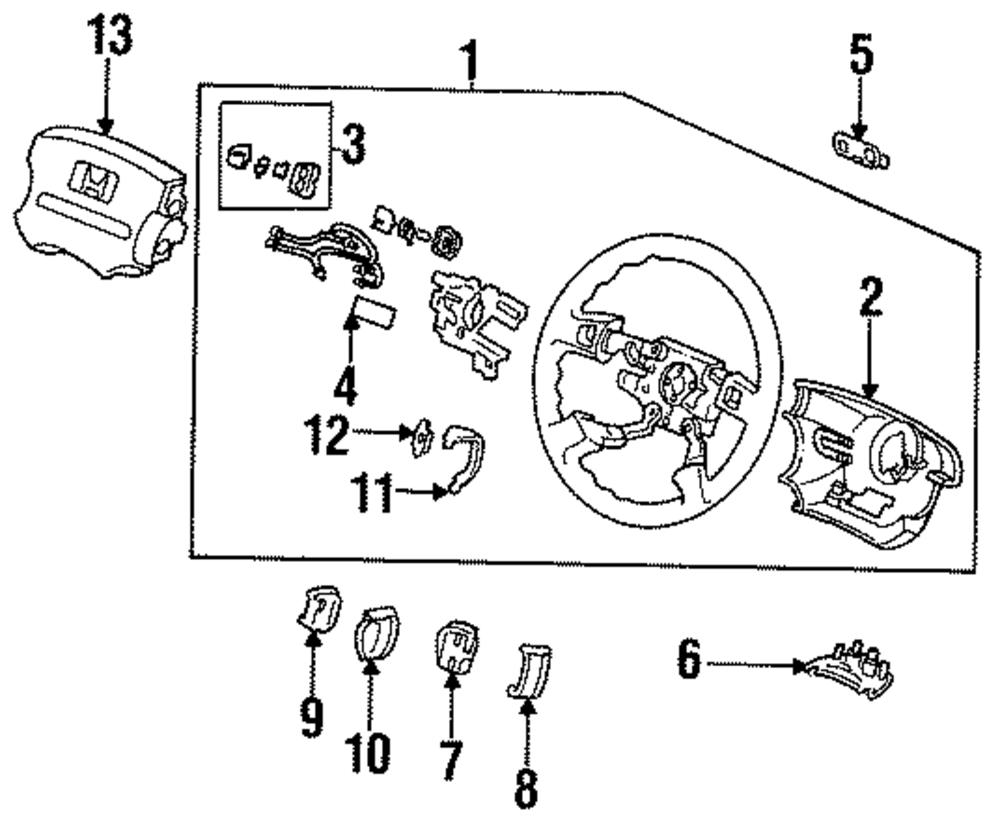 13
1
5
3
2
4
12
11
9
10
7
8
6