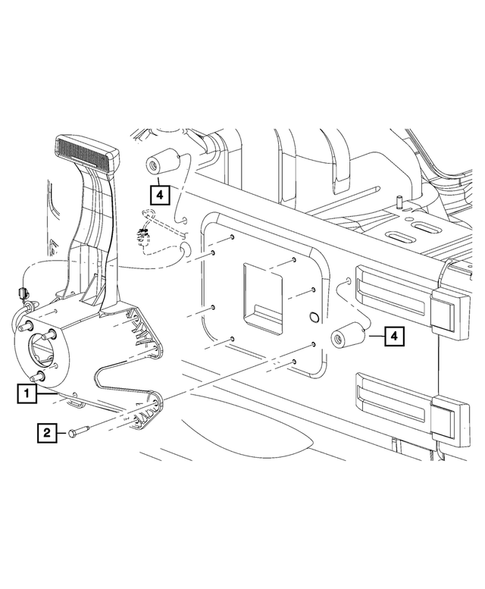 4
4
1
2