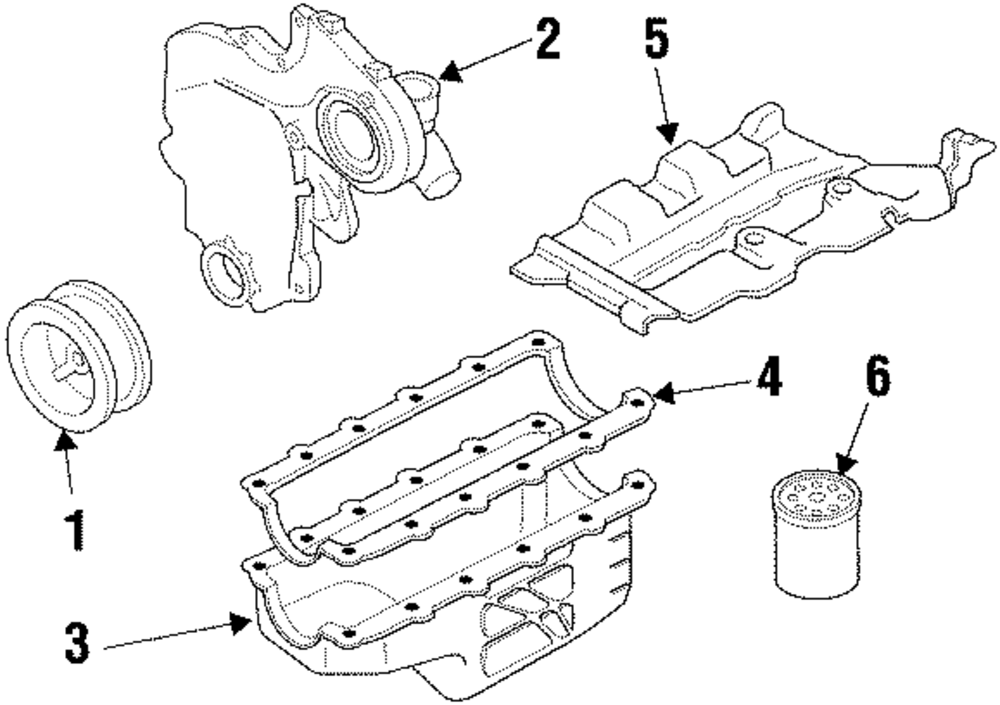 2
5
1
4
6
3