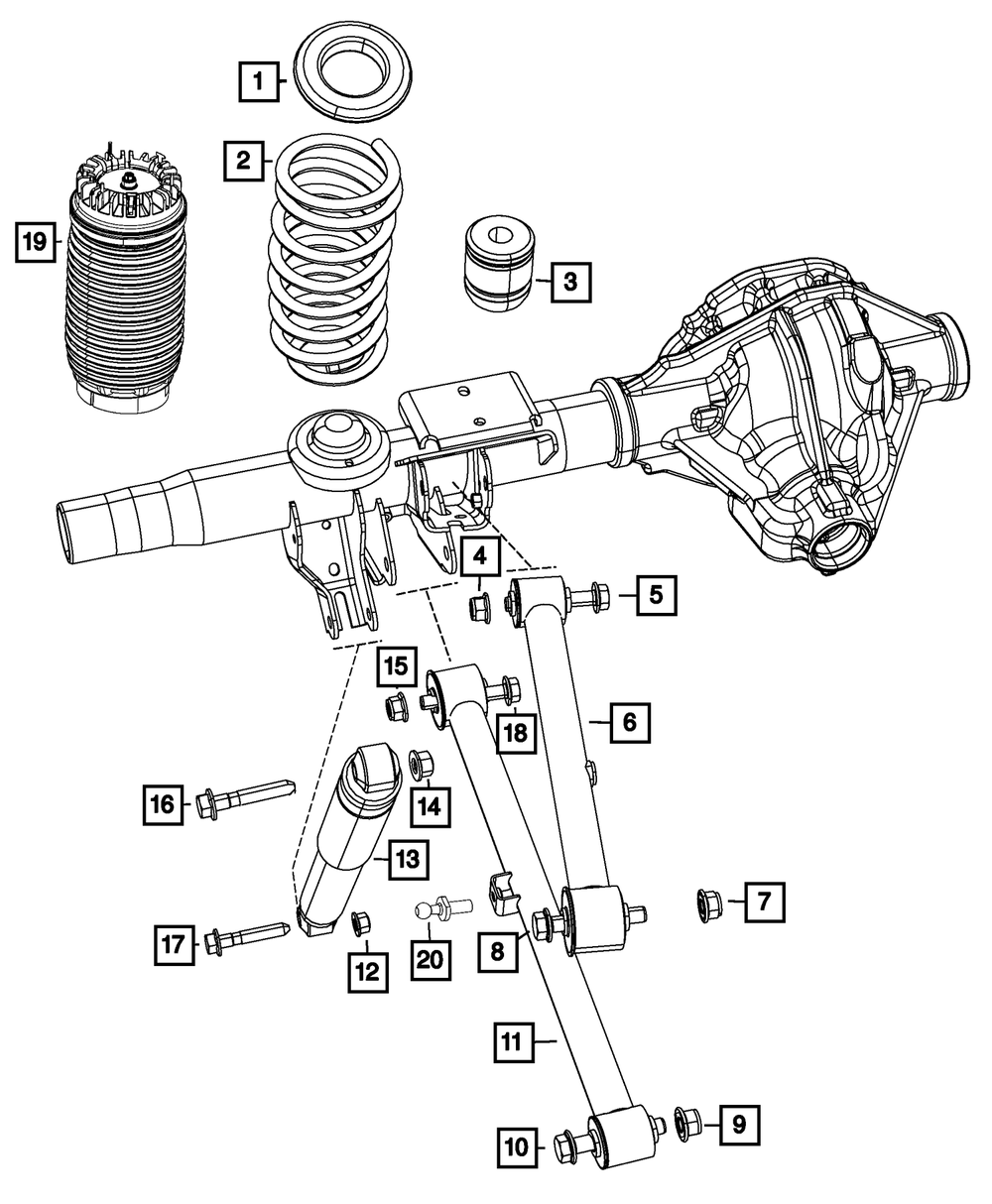 1
2
19
3
4
5
15
18
6
16
14
13
7
17
12
20
8
11
10
9