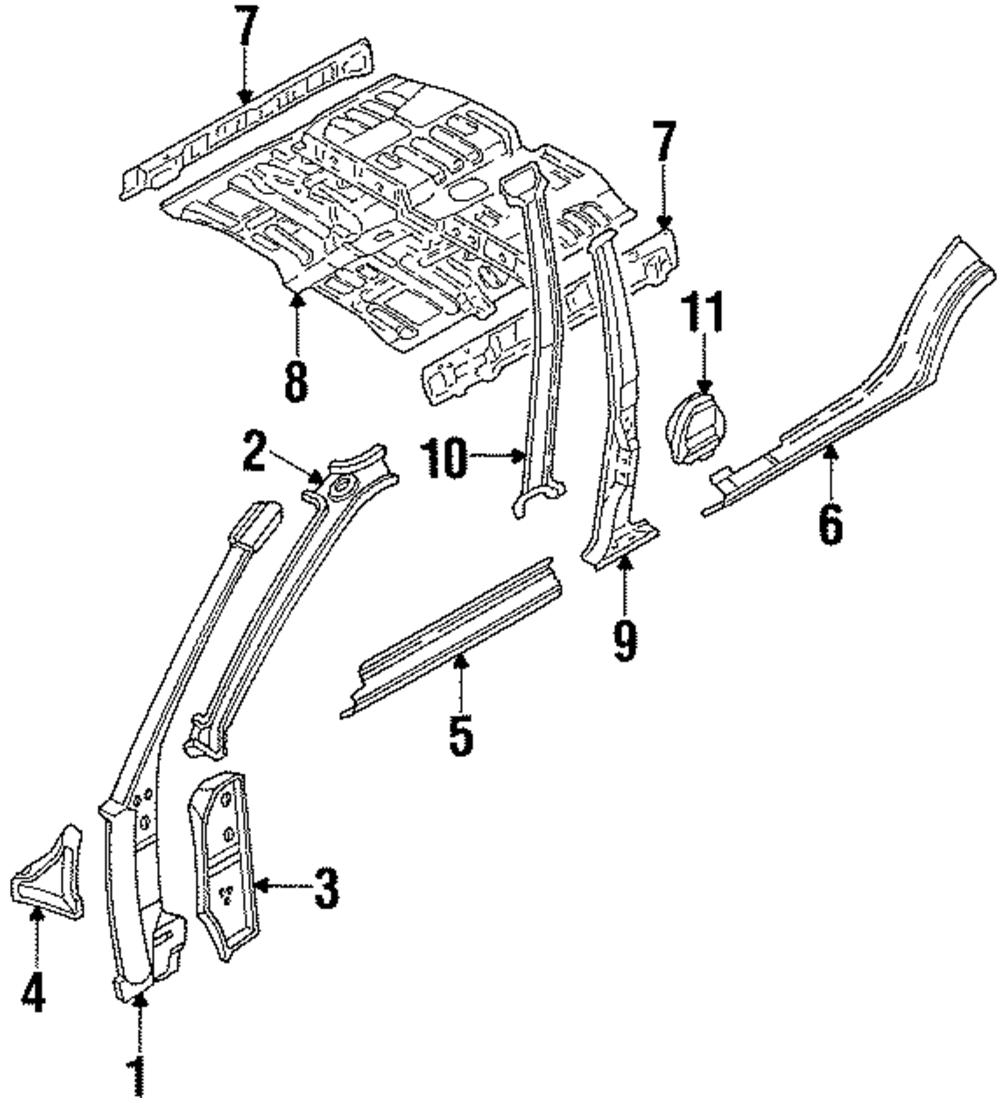 7
7
8
11
2
10
6
9
5
3
4
1