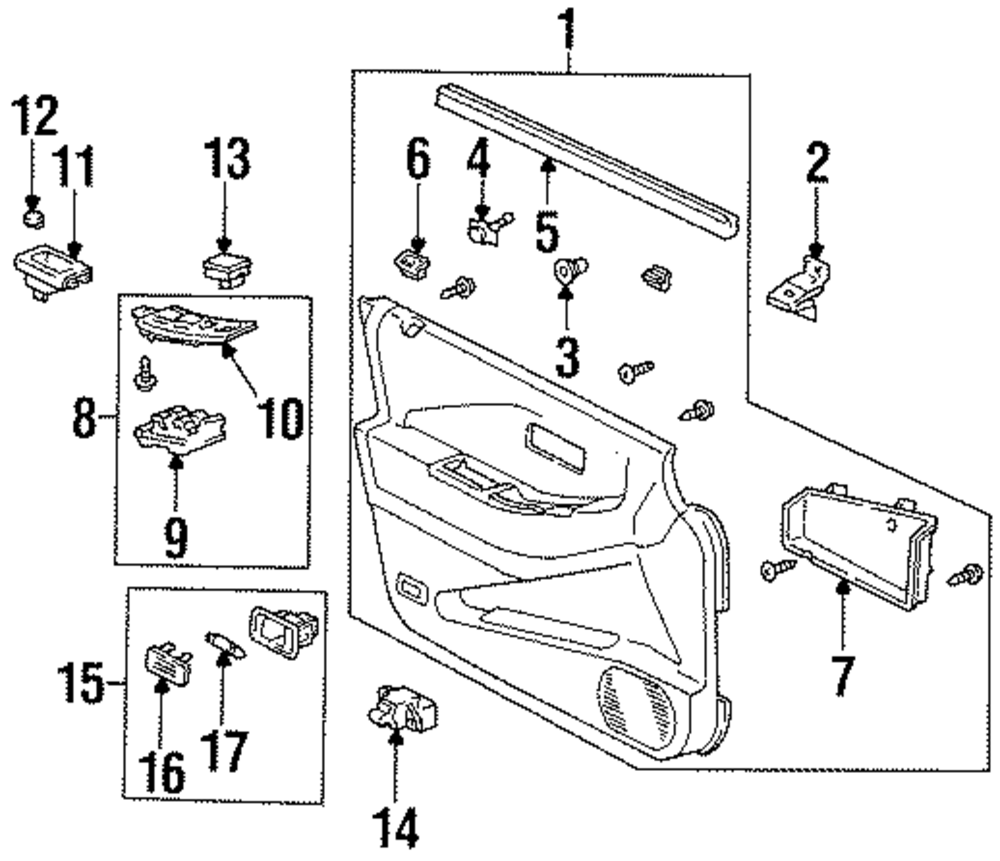 1
12
11
13
6
4
5
2
3
8
10
9
7
15
16
17
14