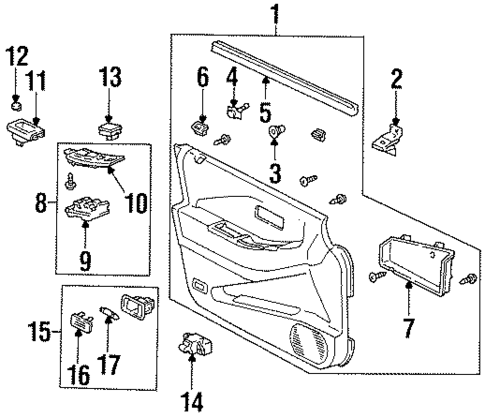 1
12
11
13
6
4
5
2
3
8
10
9
7
15
16
17
14