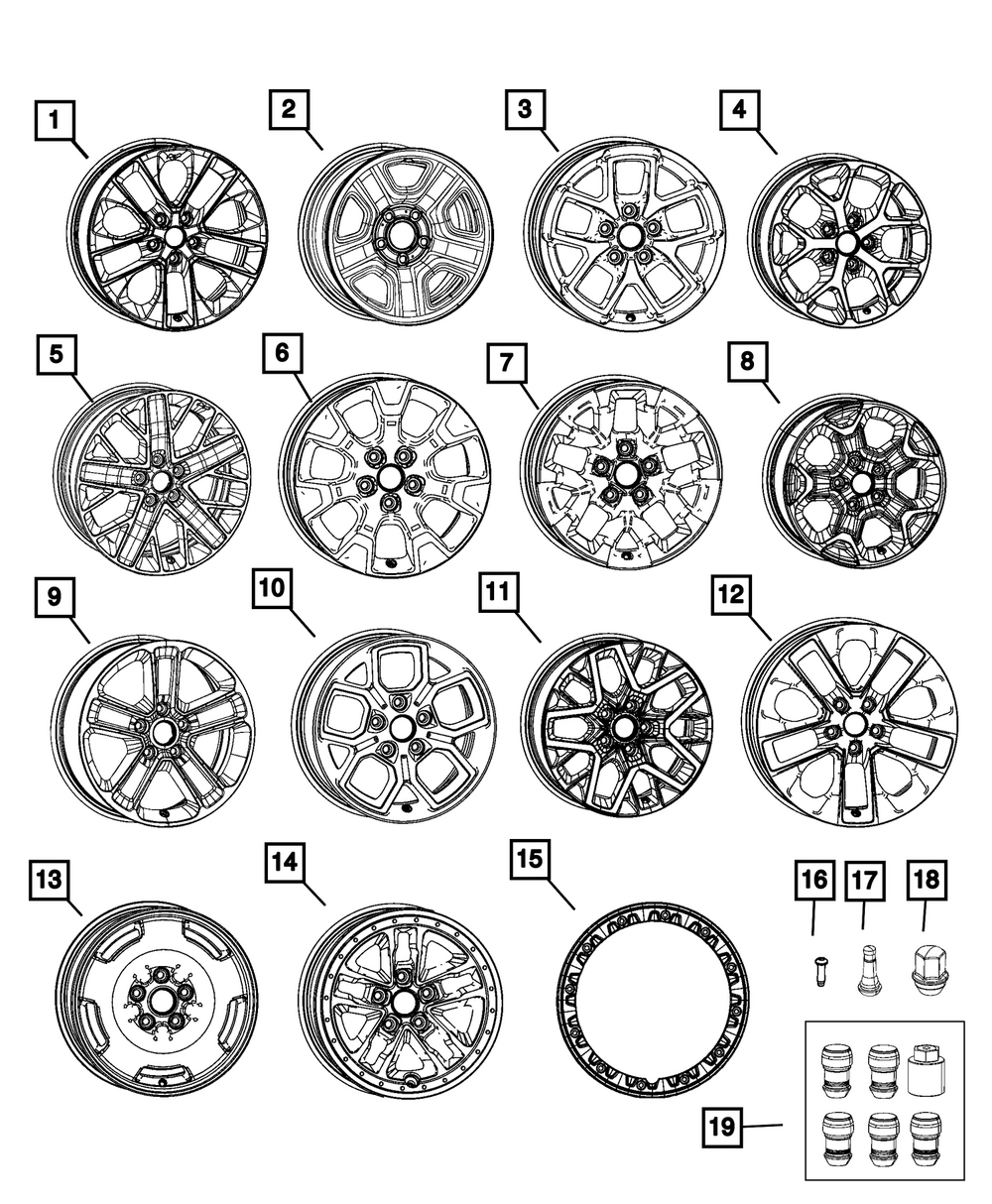 1
2
3
4
5
6
7
8
9
10
11
12
13
14
15
16
17
18
19