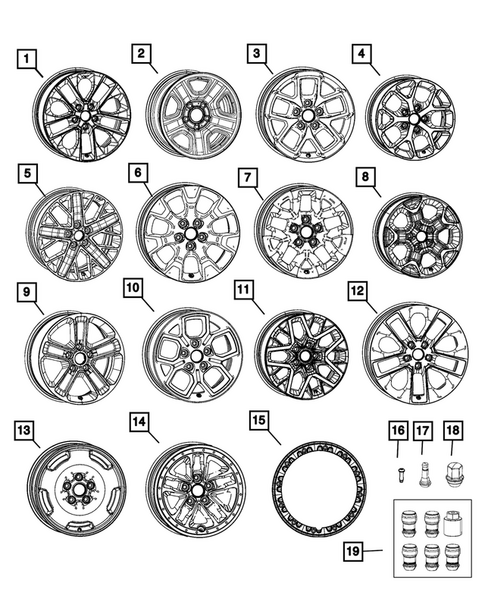 1
2
3
4
5
6
7
8
9
10
11
12
13
14
15
16
17
18
19