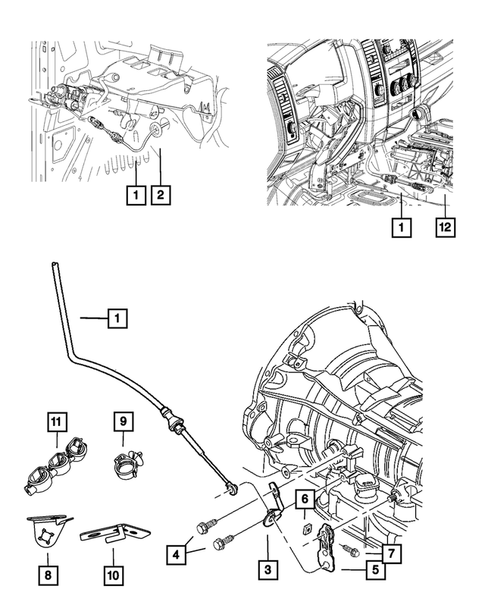 1
2
1
12
1
11
9
6
4
3
7
5
8
10