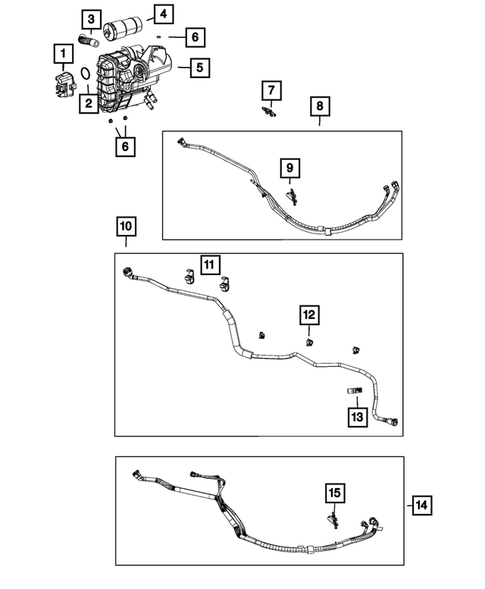 3
4
6
1
5
2
6
7
8
9
10
11
12
13
15
14