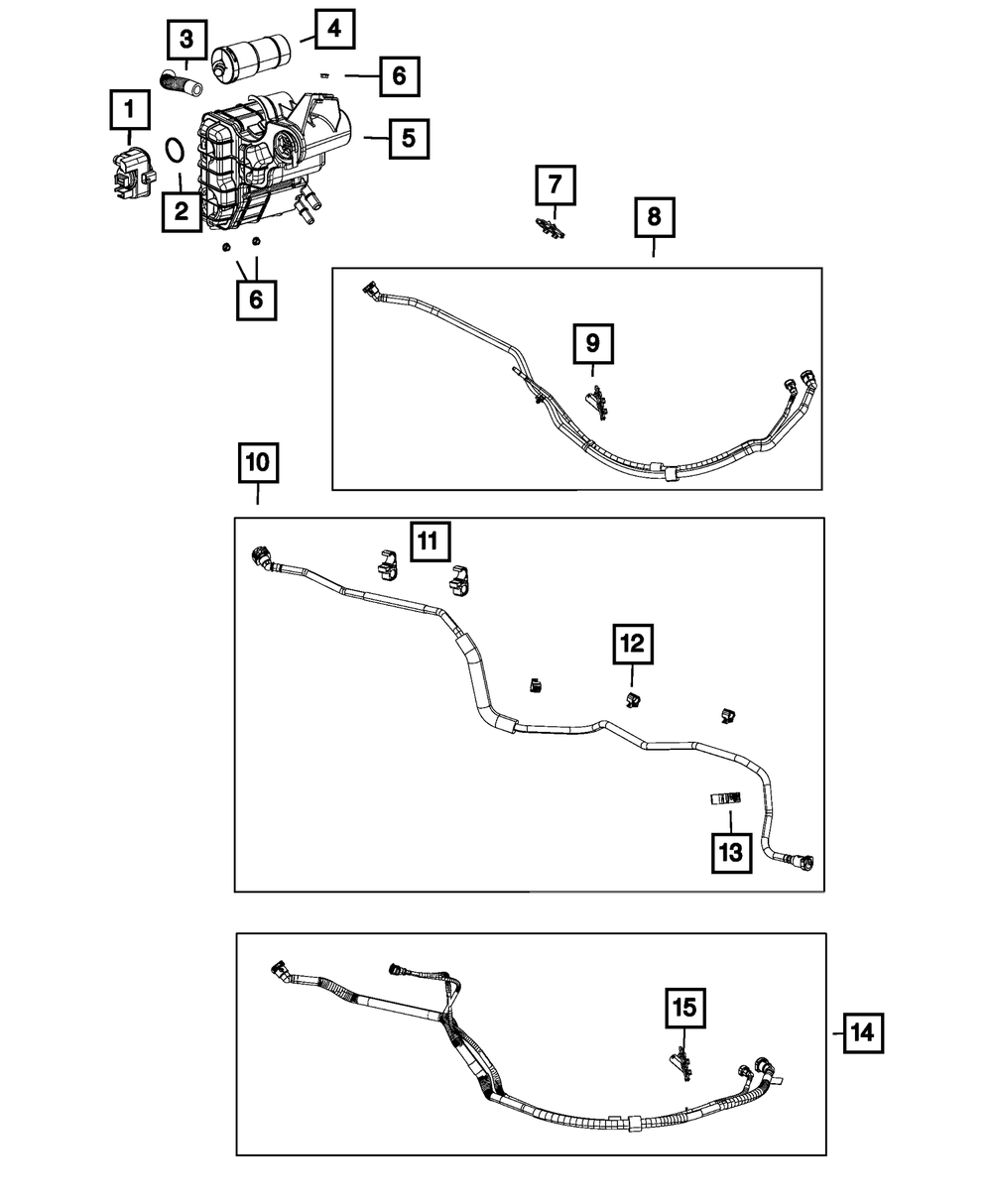 3
4
6
1
5
2
6
7
8
9
10
11
12
13
15
14