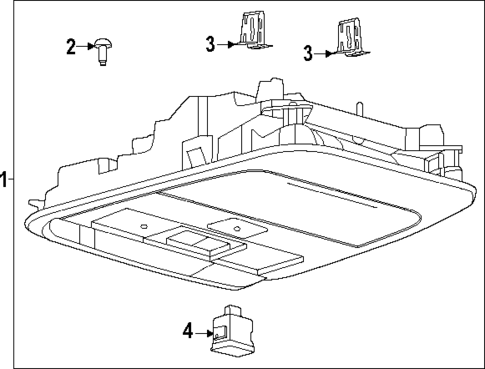 2
3
3
1
4